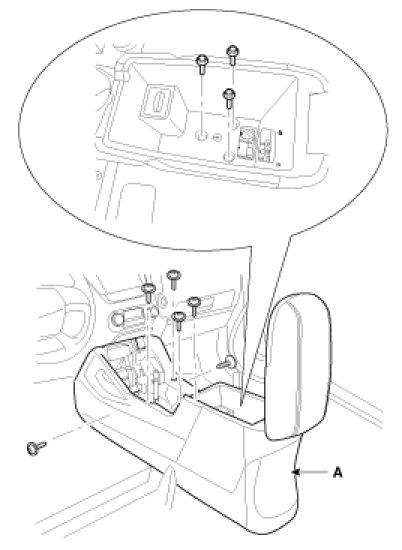 A