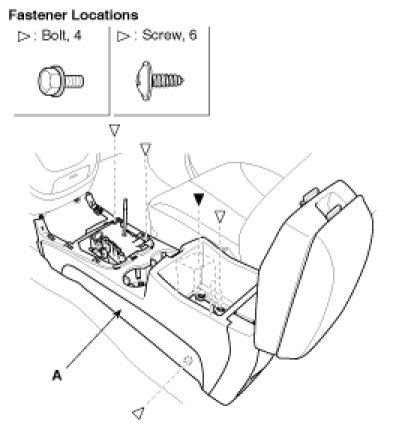 Fastener Locations

▷ : Bolt, 4

▷ : Screw, 6

A