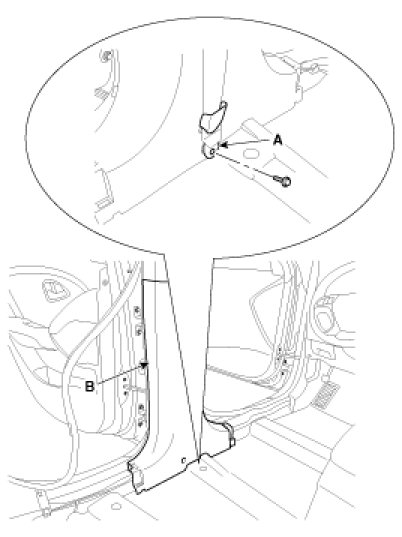 A

B