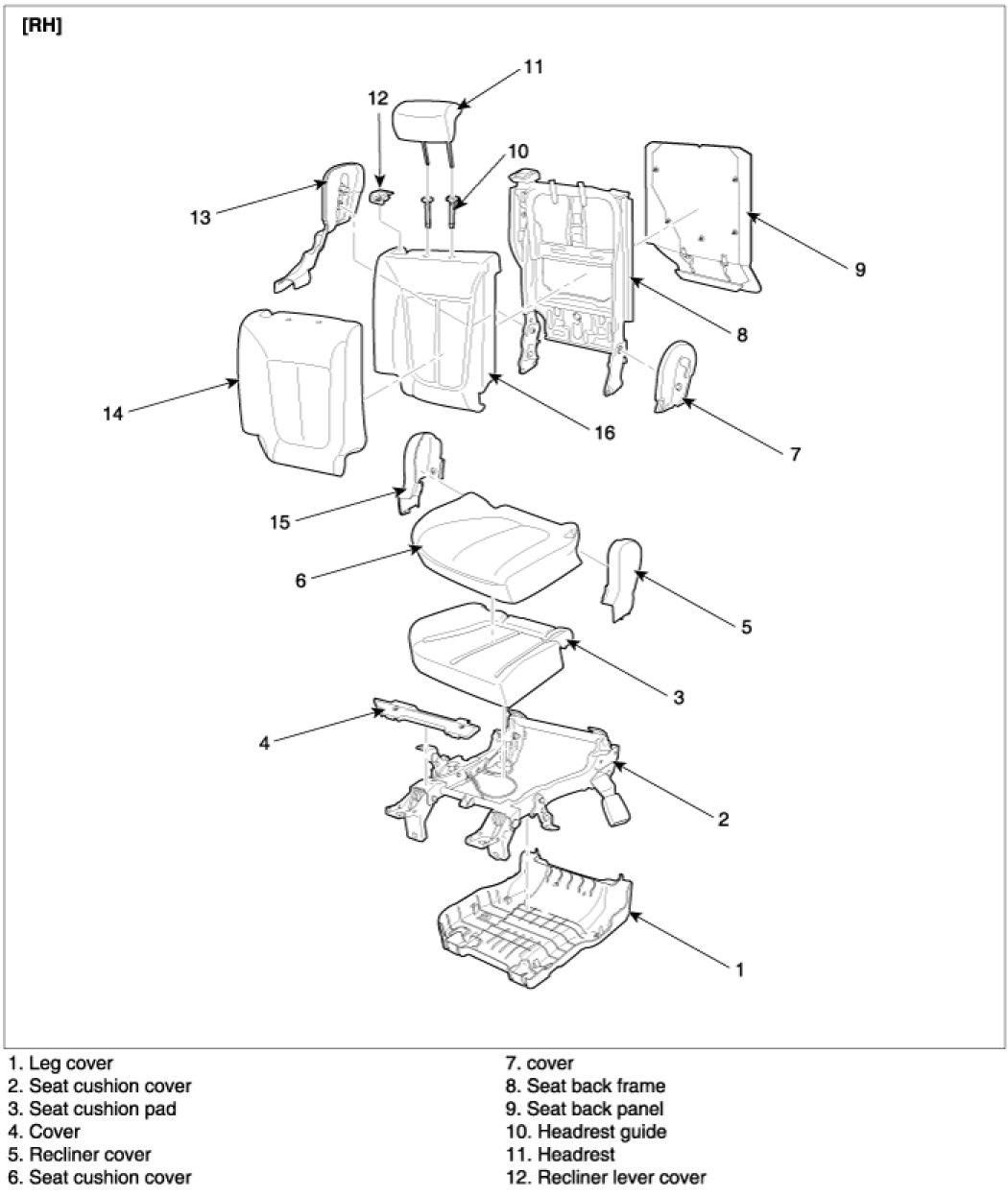 [RH]

11
12
10
13
9
8
14
16
7
15
6
5
3
4
2
1

1. Leg cover
2. Seat cushion cover
3. Seat cushion pad
4. Cover
5. Recliner cover
6. Seat cushion cover

7. cover
8. Seat back frame
9. Seat back panel
10. Headrest guide
11. Headrest
12. Recliner lever cover