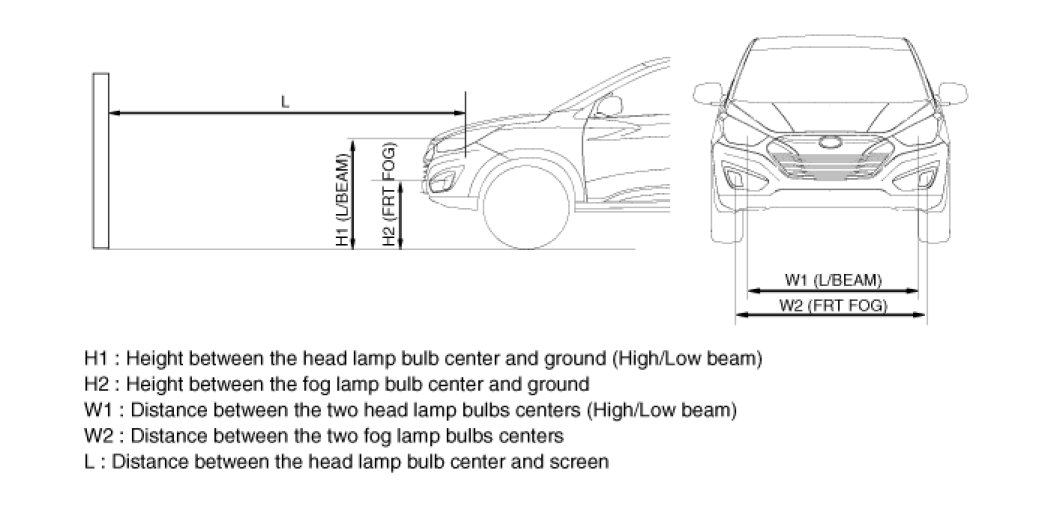 L

H1 (L/BEAM)

H2 (FRT FOG)

W1 (L/BEAM)

W2 (FRT FOG)

H1 : Height between the head lamp bulb center and ground (High/Low beam)
H2 : Height between the fog lamp bulb center and ground
W1 : Distance between the two head lamp bulbs centers (High/Low beam)
W2 : Distance between the two fog lamp bulbs centers
L : Distance between the head lamp bulb center and screen