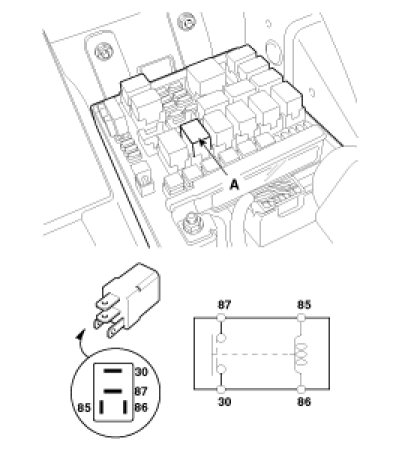 A

30
87
85
86

87
85
30
86