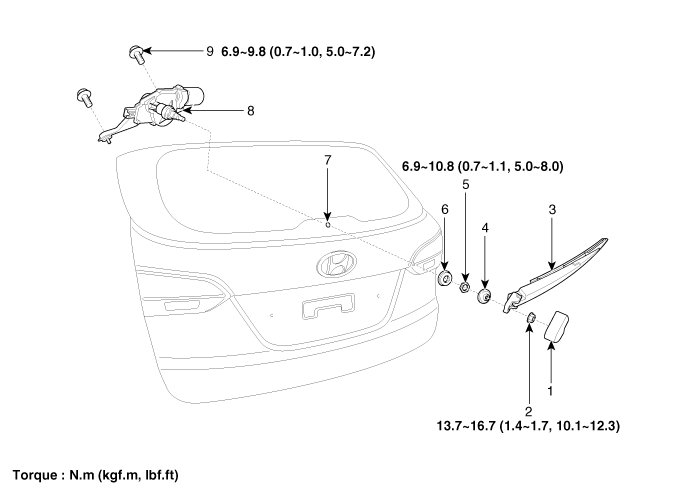 9 6.9~9.8 (0.7~1.0, 5.0~7.2)

8

7

6.9~10.8 (0.7~1.1, 5.0~8.0)

5

6

4

3

1

2
13.7~16.7 (1.4~1.7, 10.1~12.3)

Torque : N.m (kgf.m, lbf.ft)