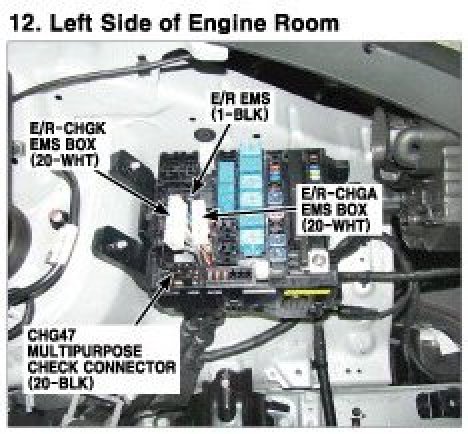 12. Left Side of Engine Room

E/R EMS
(1-BLK)

E/R-CHGK
EMS BOX
(20-WHT)

E/R-CHGA
EMS BOX
(20-WHT)

CHG47
MULTIPURPOSE
CHECK CONNECTOR
(20-BLK)