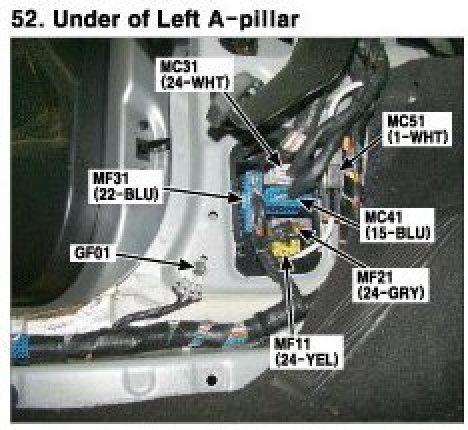 52. Under of Left A-pillar

MC31
(24-WHT)

MC51
(1-WHT)

MF31
(22-BLU)

MC41
(15-BLU)

GF01

MF21
(24-GRY)

MF11
(24-YEL)