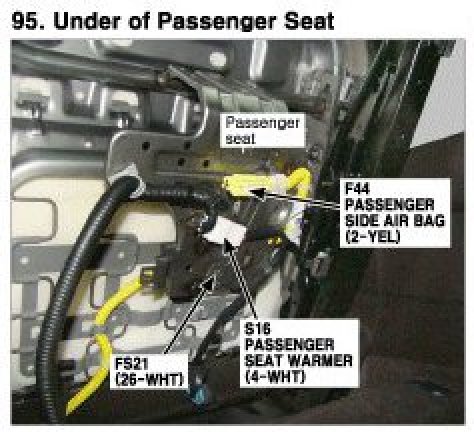 95. Under of Passenger Seat

Passenger seat

F44
PASSENGER
SIDE AIR BAG
(2-YEL)

S16
PASSENGER
SEAT WARMER
(4-WHT)

FS21
(26-WHT)