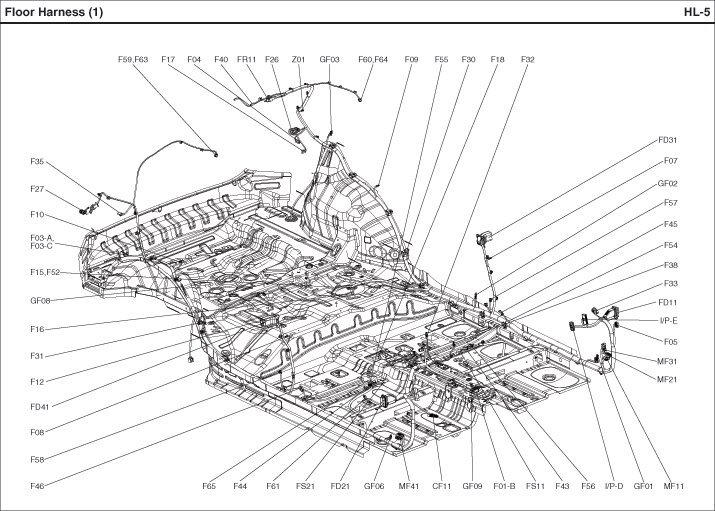 Floor Harness (1)

HL-5

F59,F63 F17 F04 F40 FR11 F26 Z01 GF03 F60,F64 F09 F55 F30 F18 F32

F35
F27
F10
F03-A, F03-C
F15,F52
GF08
F16
F31
F12
FD41
F08
F58
F46

FD31
F07
GF02
F57
F45
F54
F38
F33
FD11
I/P-E
F05
MF31
MF21

F65 F44 F61 FS21 FD21 GF06 MF41 CF11 GF09 F01-B FS11 F43 F56 I/P-D GF01 MF11