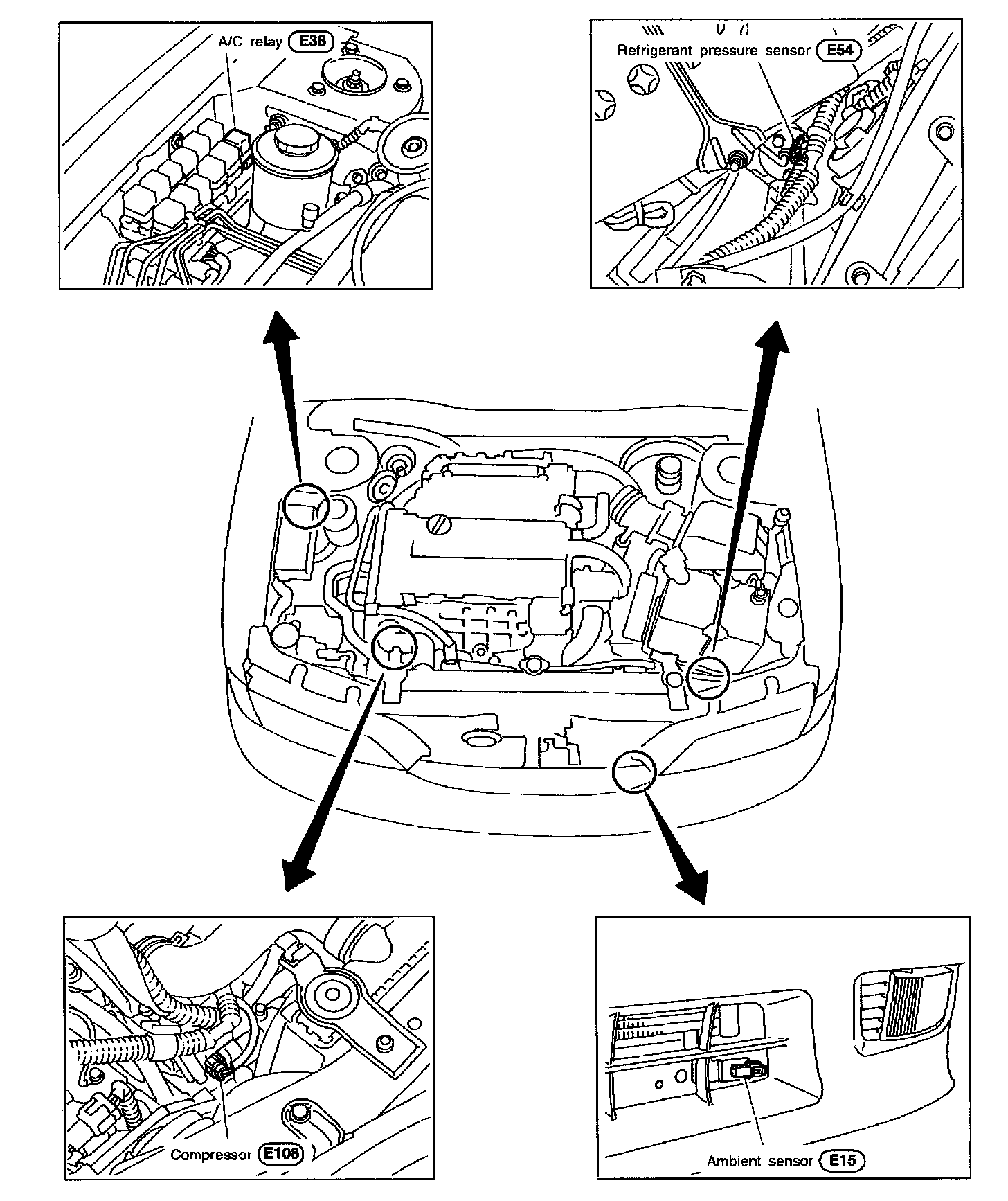 A/C relay E38

Refrigerant pressure sensor E54

Compressor E108

Ambient sensor E15