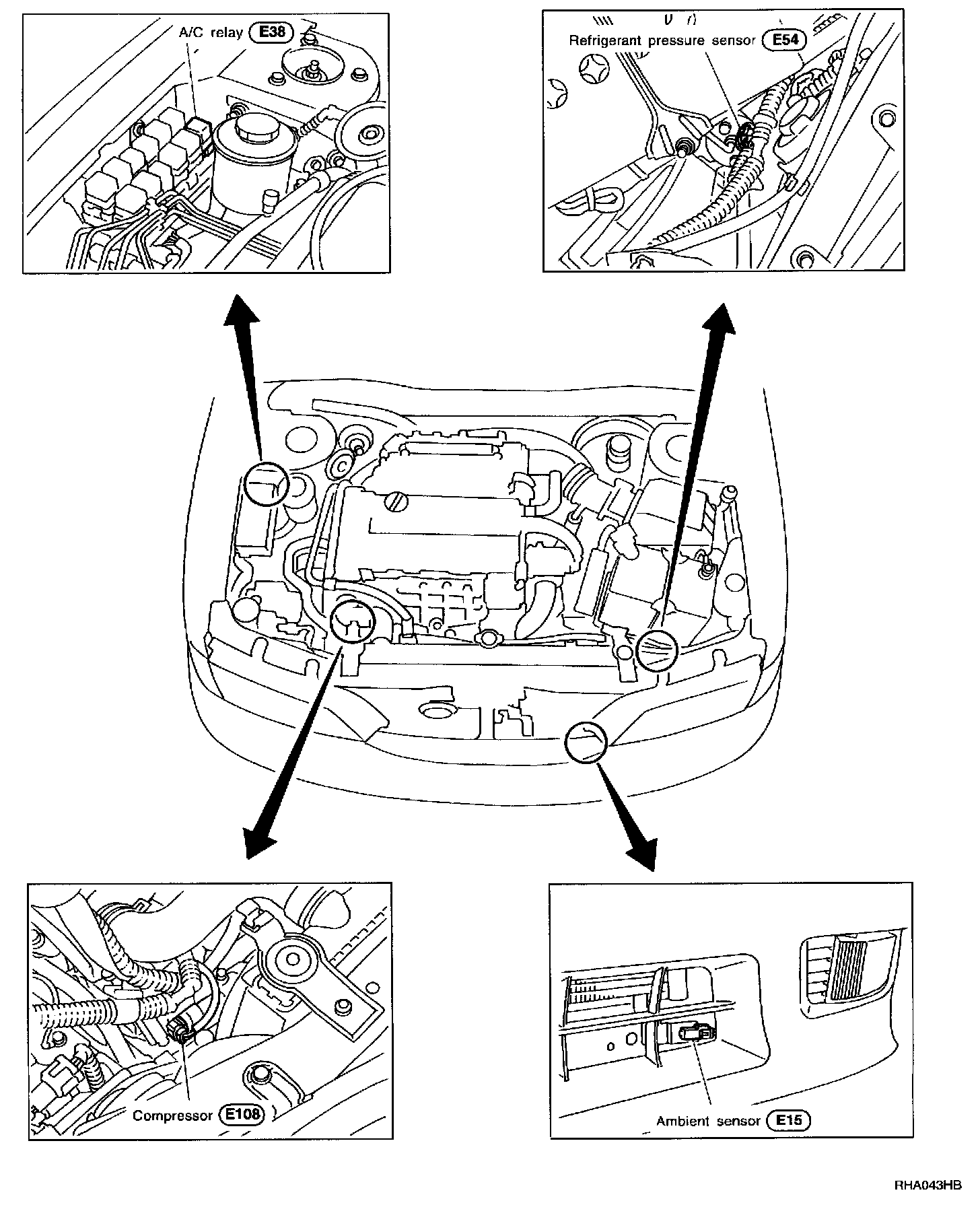 A/C relay E38

Refrigerant pressure sensor E54

Compressor E108

Ambient sensor E15

RHA043HB