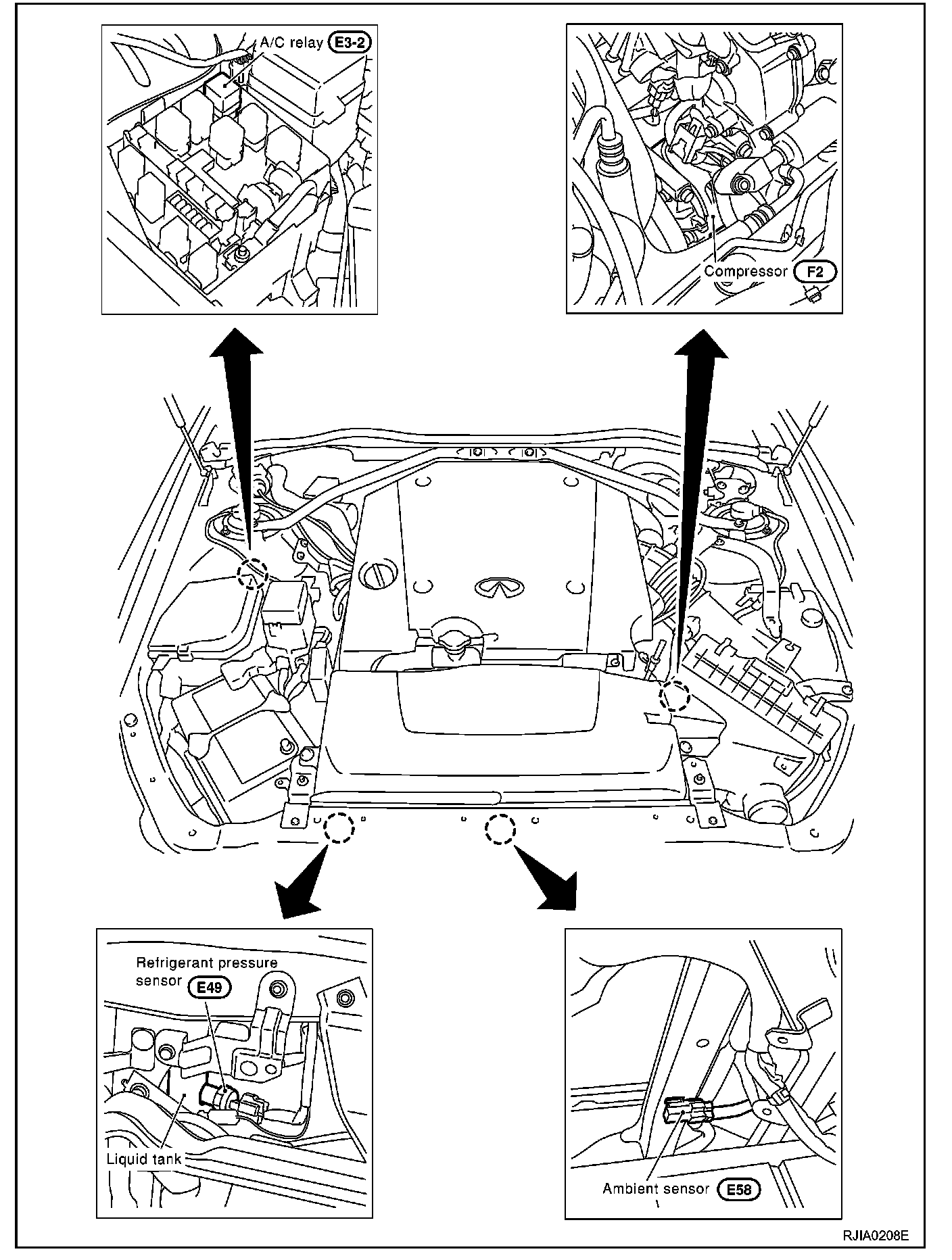 A/C relay E3-2

Compressor F2

Refrigerant pressure sensor E49

Liquid tank

Ambient sensor E58

RJIA0208E