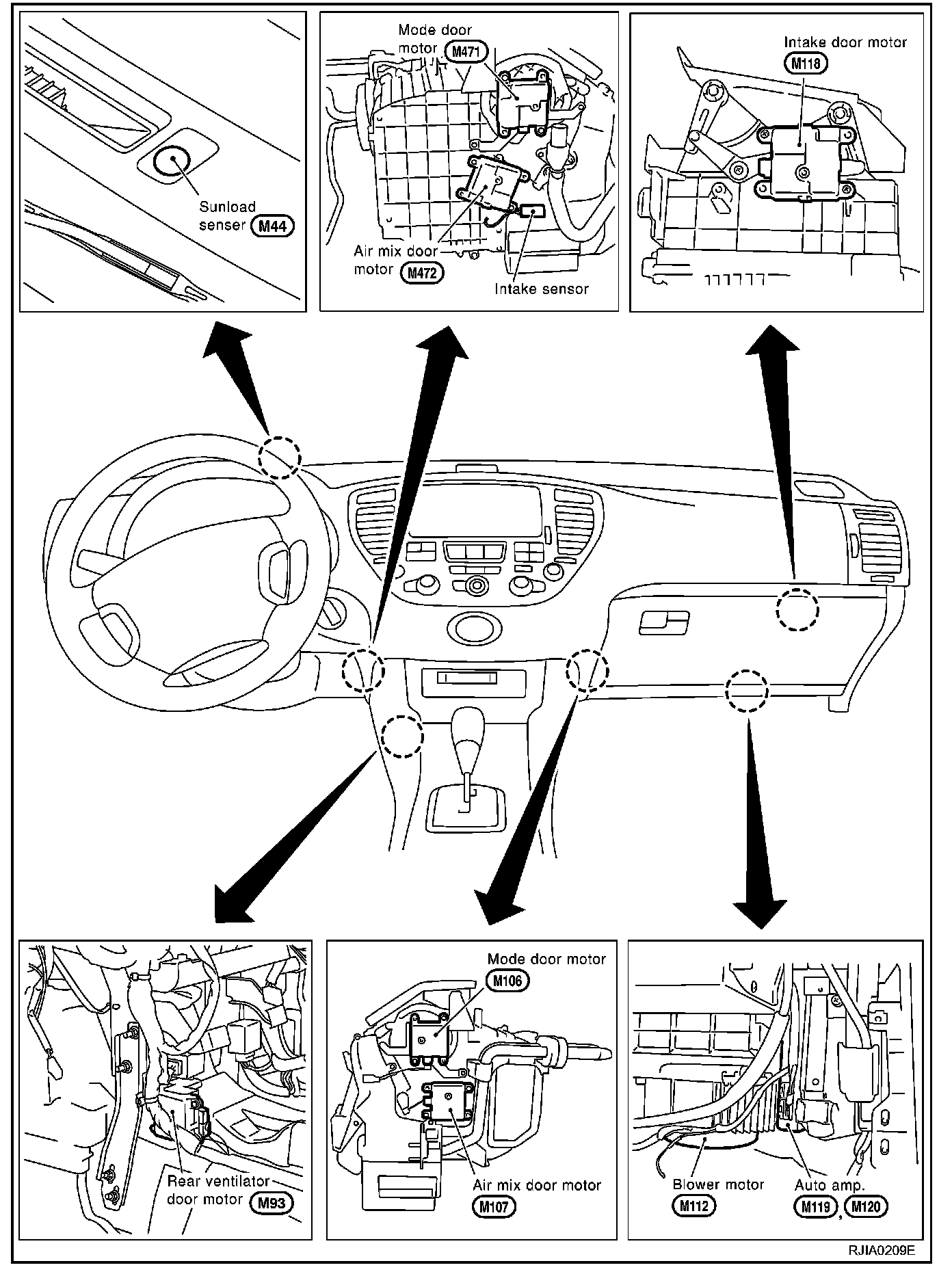 Sunload senser M44

Mode door motor M471

Air mix door motor M472

Intake sensor

Intake door motor M118

Rear ventilator door motor M93

Mode door motor M106

Air mix door motor M107

Blower motor M112

Auto amp. M119, M120

RJIA0209E