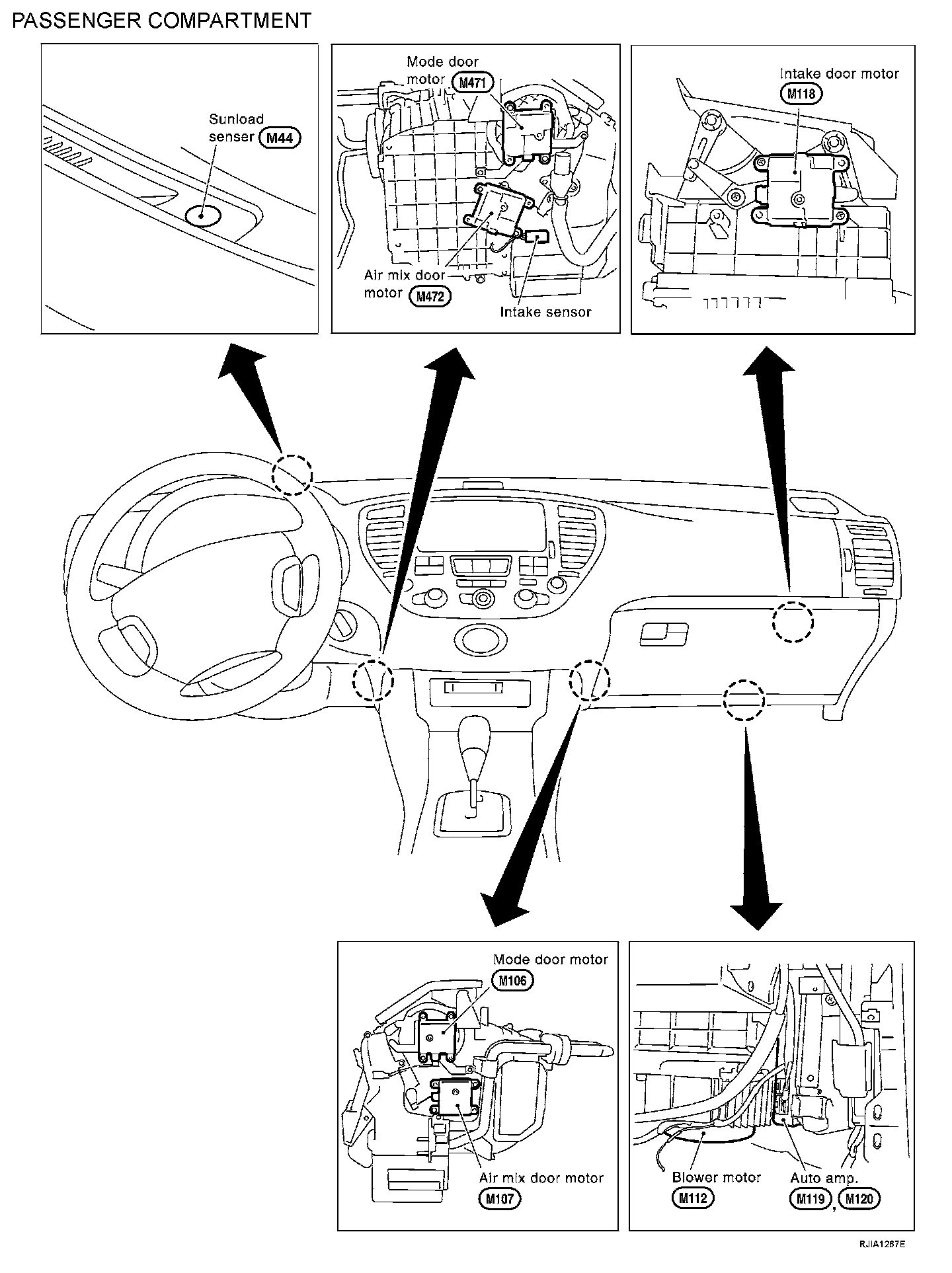 PASSENGER COMPARTMENT

Sunload senser M44

Mode door motor M471

Air mix door motor M472

Intake sensor

Intake door motor M118

Mode door motor M106

Air mix door motor M107

Blower motor M112

Auto amp. M119, M120

RJIA1267E