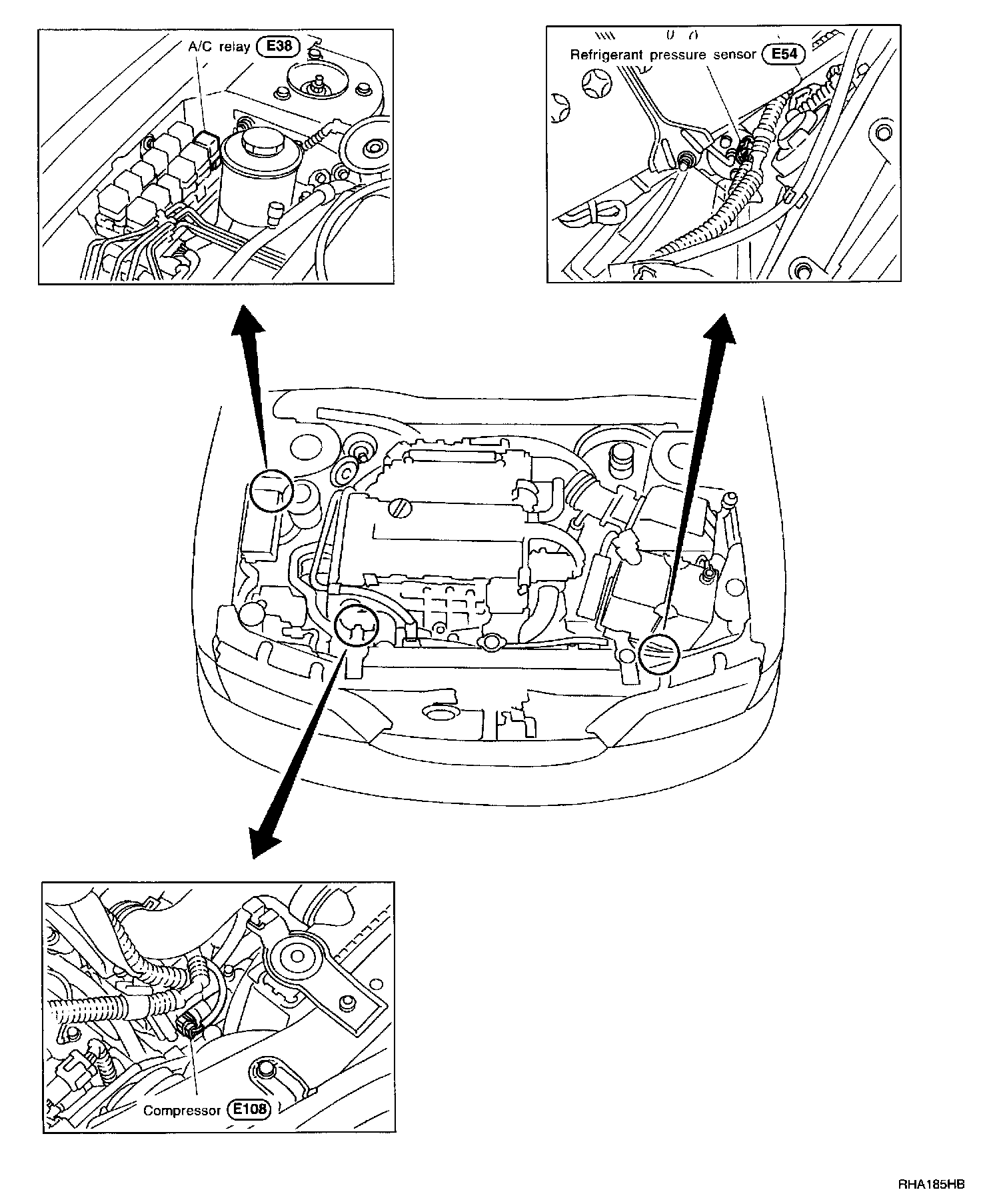 A/C relay E38

Refrigerant pressure sensor E54

Compressor E108

RHA185HB