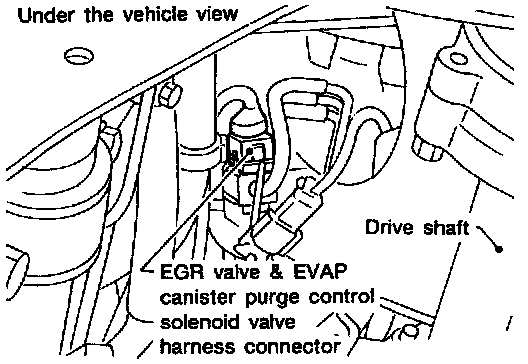 Under the vehicle view

Drive shaft

EGR valve & EVAP canister purge control solenoid valve harness connector