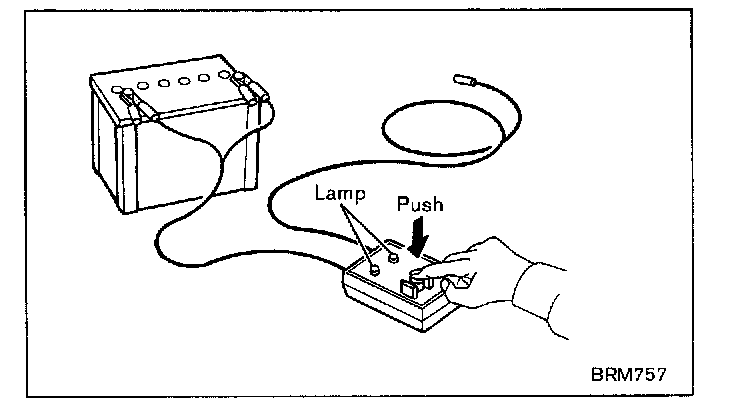 Lamp

Push

BRM757