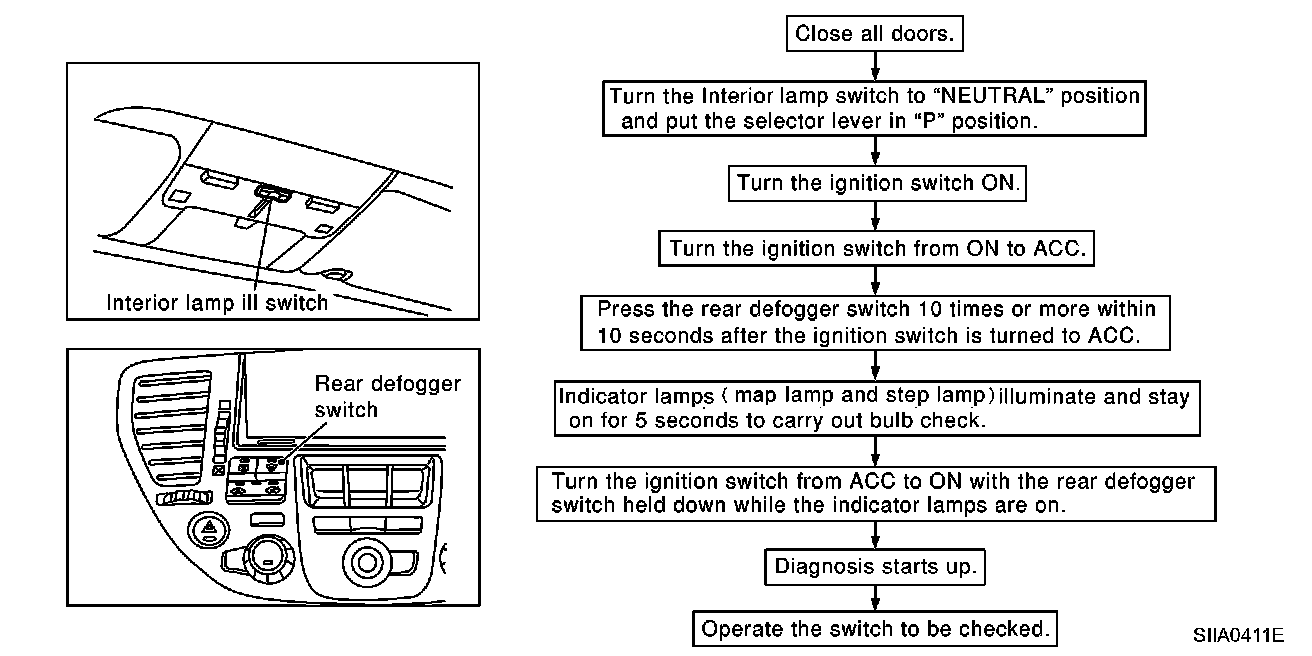 Interior lamp ill switch

Rear defogger switch

Close all doors.

Turn the Interior lamp switch to “NEUTRAL” position and put the selector lever in “P” position.

Turn the ignition switch ON.

Turn the ignition switch from ON to ACC.

Press the rear defogger switch 10 times or more within 10 seconds after the ignition switch is turned to ACC.

Indicator lamps ( map lamp and step lamp) illuminate and stay on for 5 seconds to carry out bulb check.

Turn the ignition switch from ACC to ON with the rear defogger switch held down while the indicator lamps are on.

Diagnosis starts up.

Operate the switch to be checked.

SIIA0411E