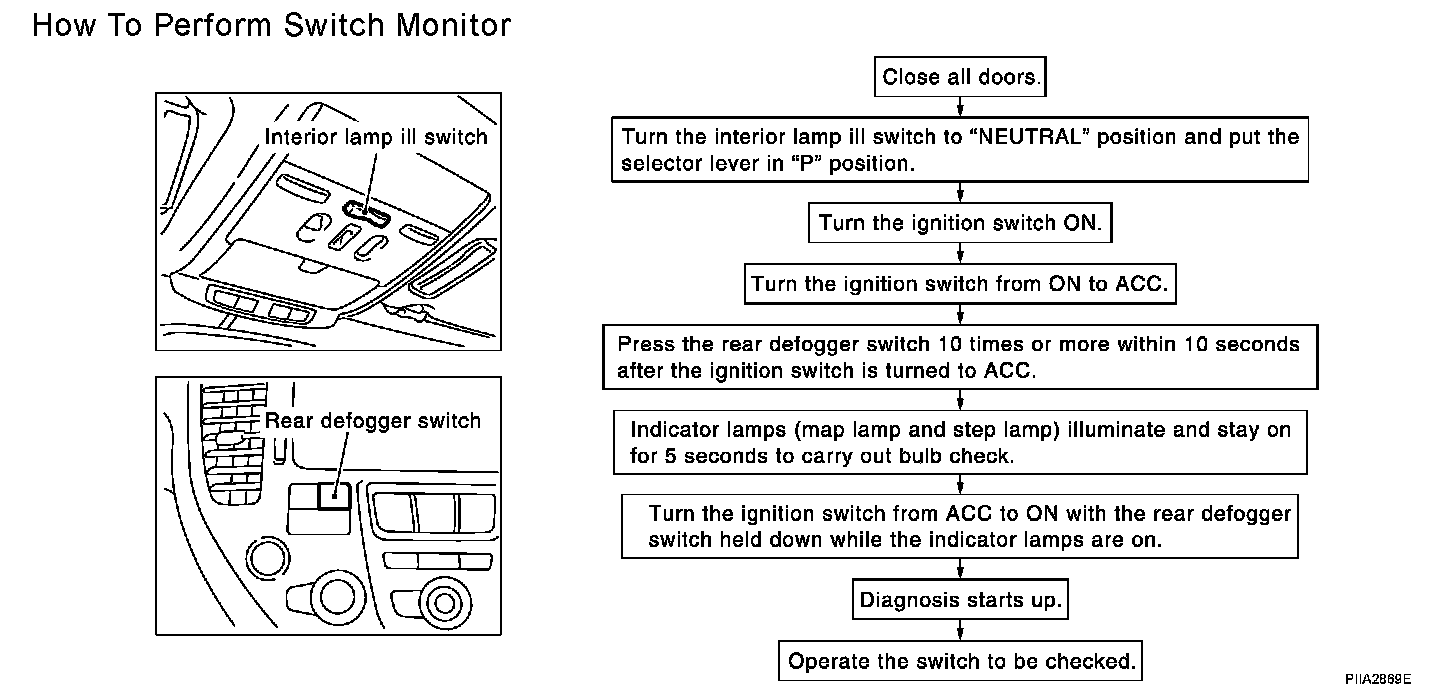 How To Perform Switch Monitor

Interior lamp ill switch

Rear defogger switch

Close all doors.

Turn the interior lamp ill switch to “NEUTRAL” position and put the selector lever in “P” position.

Turn the ignition switch ON.

Turn the ignition switch from ON to ACC.

Press the rear defogger switch 10 times or more within 10 seconds after the ignition switch is turned to ACC.

Indicator lamps (map lamp and step lamp) illuminate and stay on for 5 seconds to carry out bulb check.

Turn the ignition switch from ACC to ON with the rear defogger switch held down while the indicator lamps are on.

Diagnosis starts up.

Operate the switch to be checked.

PIIA2869E