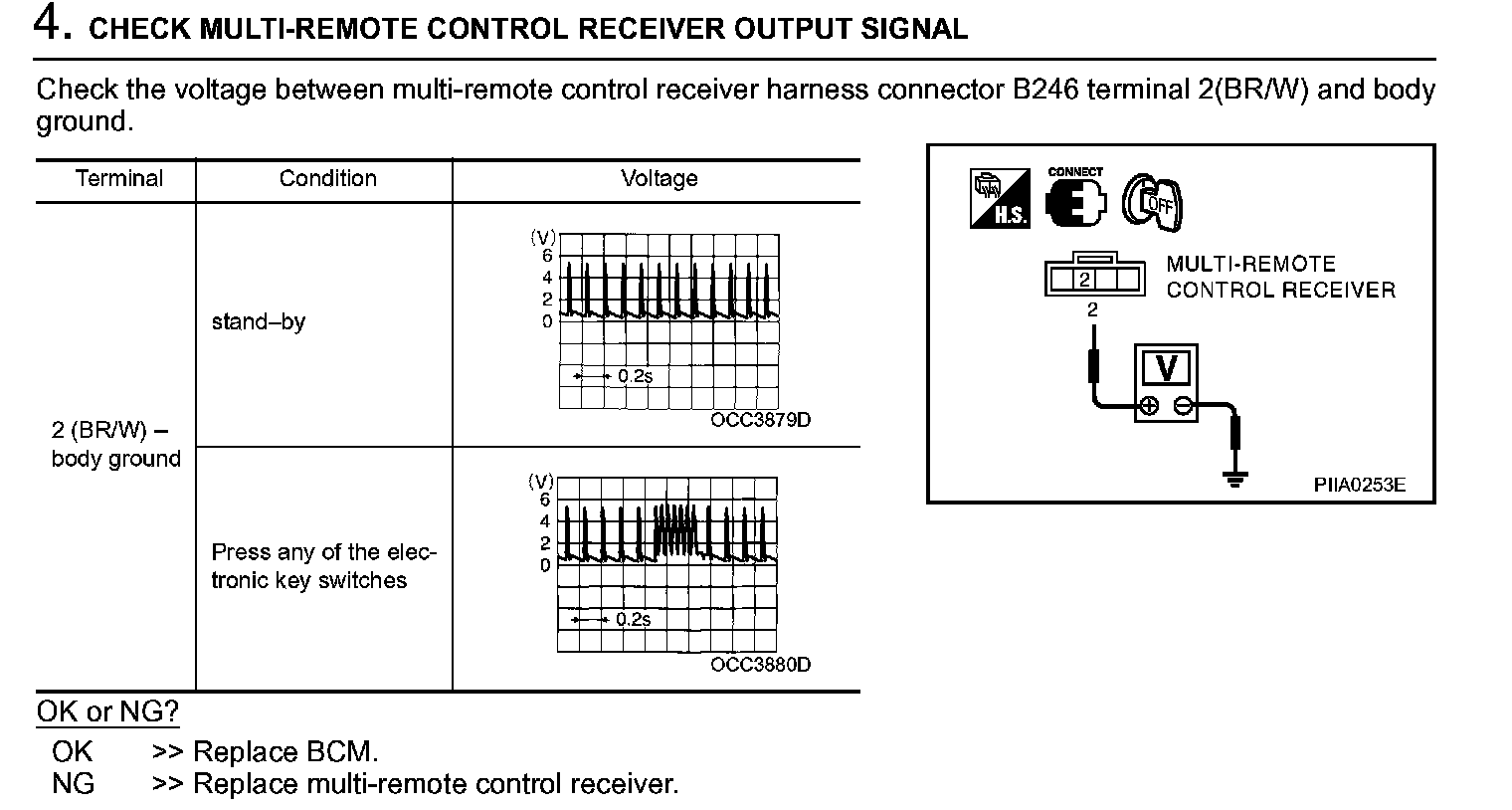 4. CHECK MULTI-REMOTE CONTROL RECEIVER OUTPUT SIGNAL

Check the voltage between multi-remote control receiver harness connector B246 terminal 2(BR/W) and body ground.

| Terminal | Condition | Voltage |
|---|---|---|
| 2 (BR/W) – body ground | stand–by | (V) 6 4 2 0 0.2s OCC3879D |
| | Press any of the electronic key switches | (V) 6 4 2 0 0.2s OCC3880D |

H.S. CONNECT OFF

2

MULTI-REMOTE CONTROL RECEIVER

2

V

PIIA0253E

OK or NG?

OK >> Replace BCM.
NG >> Replace multi-remote control receiver.