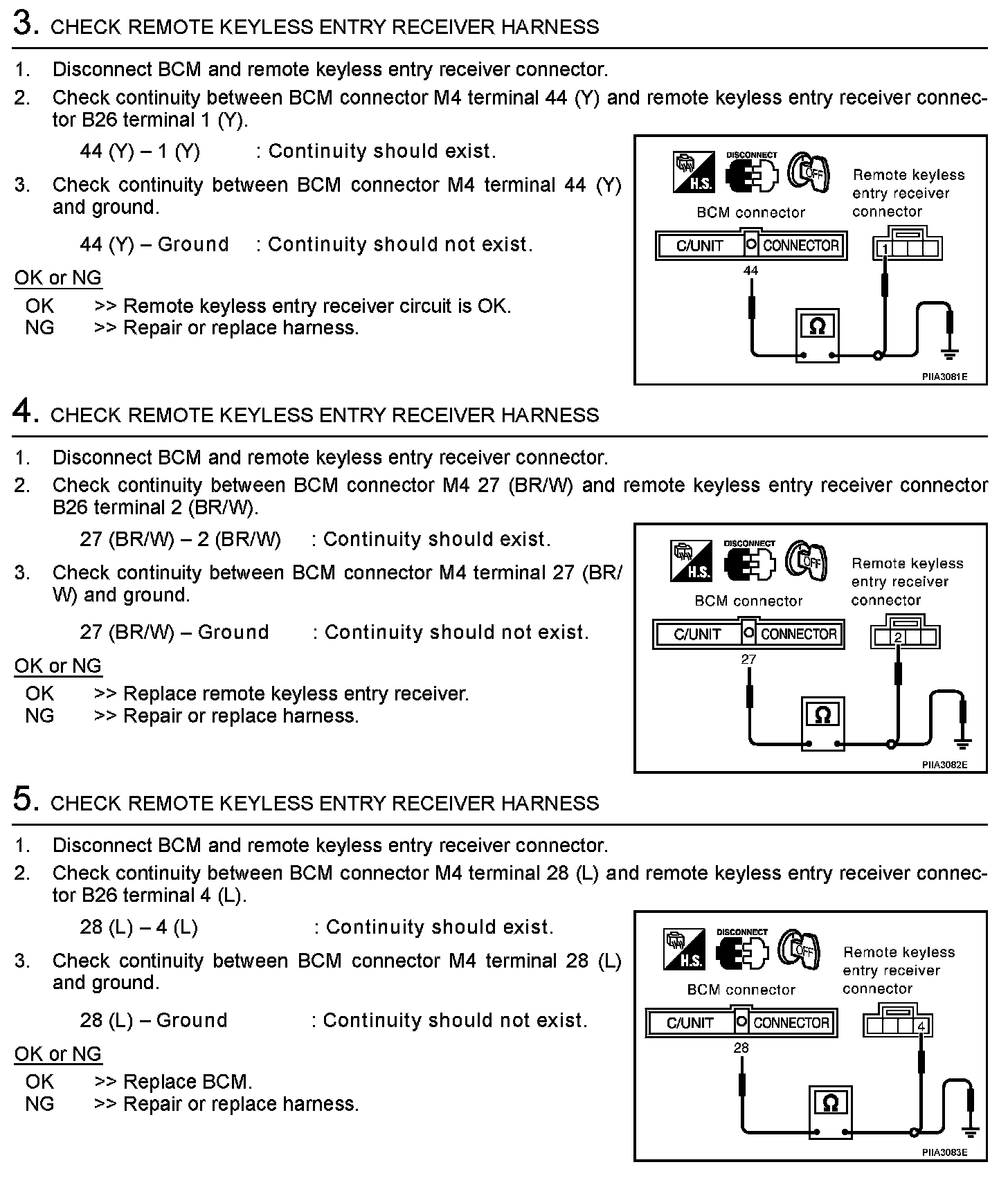 3. CHECK REMOTE KEYLESS ENTRY RECEIVER HARNESS

1. Disconnect BCM and remote keyless entry receiver connector.
2. Check continuity between BCM connector M4 terminal 44 (Y) and remote keyless entry receiver connector B26 terminal 1 (Y).

44 (Y) – 1 (Y) : Continuity should exist.

3. Check continuity between BCM connector M4 terminal 44 (Y) and ground.

44 (Y) – Ground : Continuity should not exist.

OK or NG
OK >> Remote keyless entry receiver circuit is OK.
NG >> Repair or replace harness.

H.S. DISCONNECT OFF
BCM connector
Remote keyless entry receiver connector
C/UNIT CONNECTOR
44
1
Ω
PIIA3081E

4. CHECK REMOTE KEYLESS ENTRY RECEIVER HARNESS

1. Disconnect BCM and remote keyless entry receiver connector.
2. Check continuity between BCM connector M4 27 (BR/W) and remote keyless entry receiver connector B26 terminal 2 (BR/W).

27 (BR/W) – 2 (BR/W) : Continuity should exist.

3. Check continuity between BCM connector M4 terminal 27 (BR/W) and ground.

27 (BR/W) – Ground : Continuity should not exist.

OK or NG
OK >> Replace remote keyless entry receiver.
NG >> Repair or replace harness.

H.S. DISCONNECT OFF
BCM connector
Remote keyless entry receiver connector
C/UNIT CONNECTOR
27
2
Ω
PIIA3082E

5. CHECK REMOTE KEYLESS ENTRY RECEIVER HARNESS

1. Disconnect BCM and remote keyless entry receiver connector.
2. Check continuity between BCM connector M4 terminal 28 (L) and remote keyless entry receiver connector B26 terminal 4 (L).

28 (L) – 4 (L) : Continuity should exist.

3. Check continuity between BCM connector M4 terminal 28 (L) and ground.

28 (L) – Ground : Continuity should not exist.

OK or NG
OK >> Replace BCM.
NG >> Repair or replace harness.

H.S. DISCONNECT OFF
BCM connector
Remote keyless entry receiver connector
C/UNIT CONNECTOR
28
4
Ω
PIIA3083E