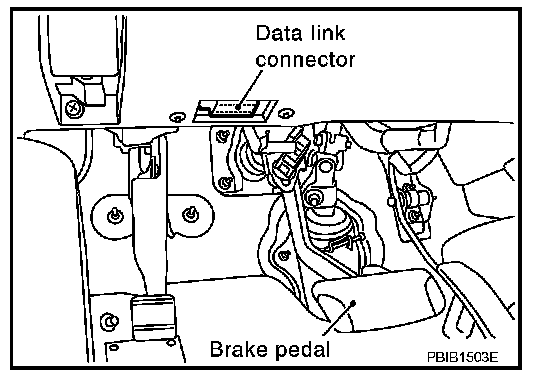 Data link connector

Brake pedal

PBIB1503E