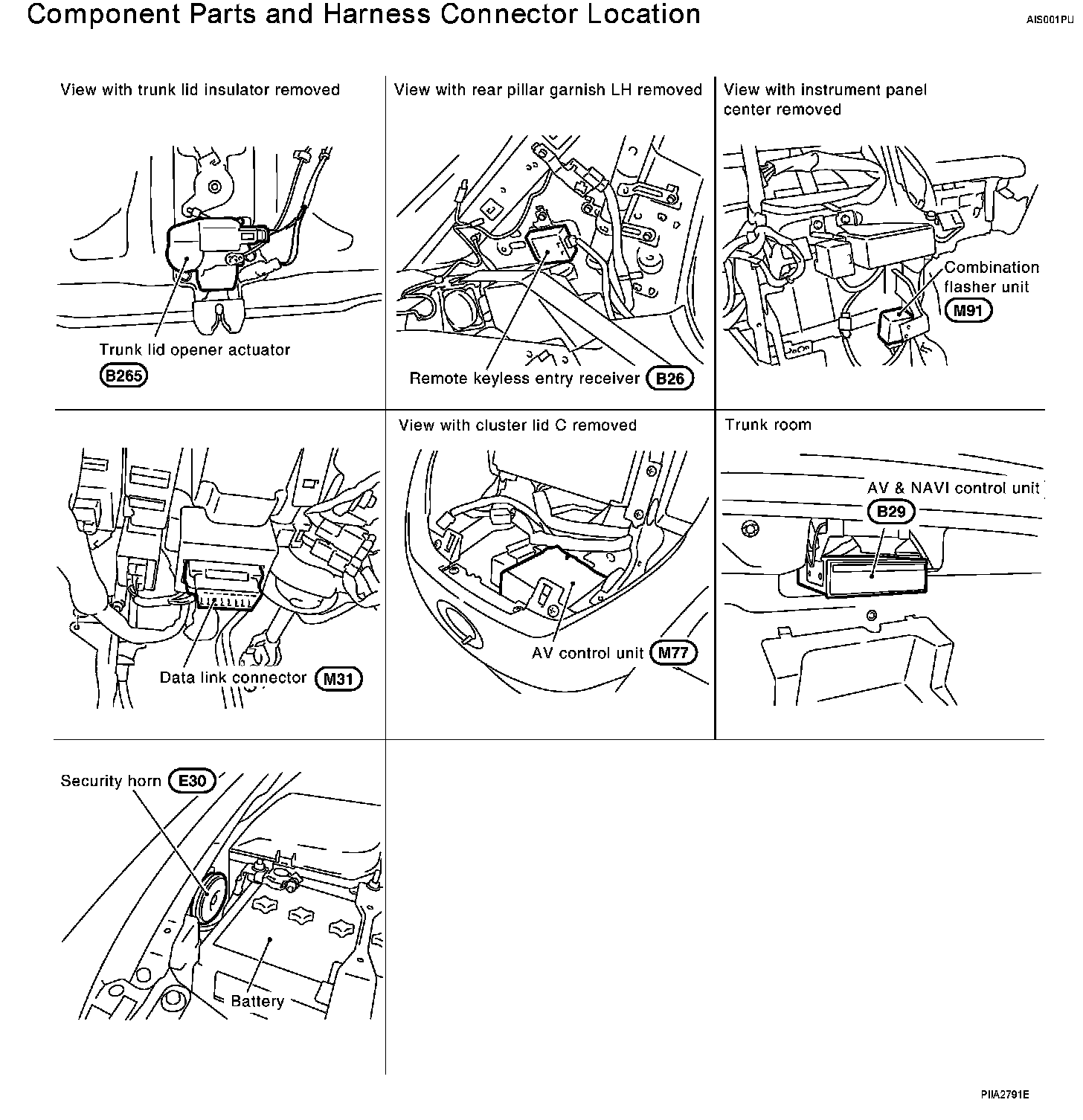 Component Parts and Harness Connector Location

AIS001PU

View with trunk lid insulator removed

Trunk lid opener actuator

B265

View with rear pillar garnish LH removed

Remote keyless entry receiver B26

View with instrument panel center removed

Combination flasher unit

M91

Data link connector M31

View with cluster lid C removed

AV control unit M77

Trunk room

AV & NAVI control unit

B29

Security horn E30

Battery

PIIA2791E