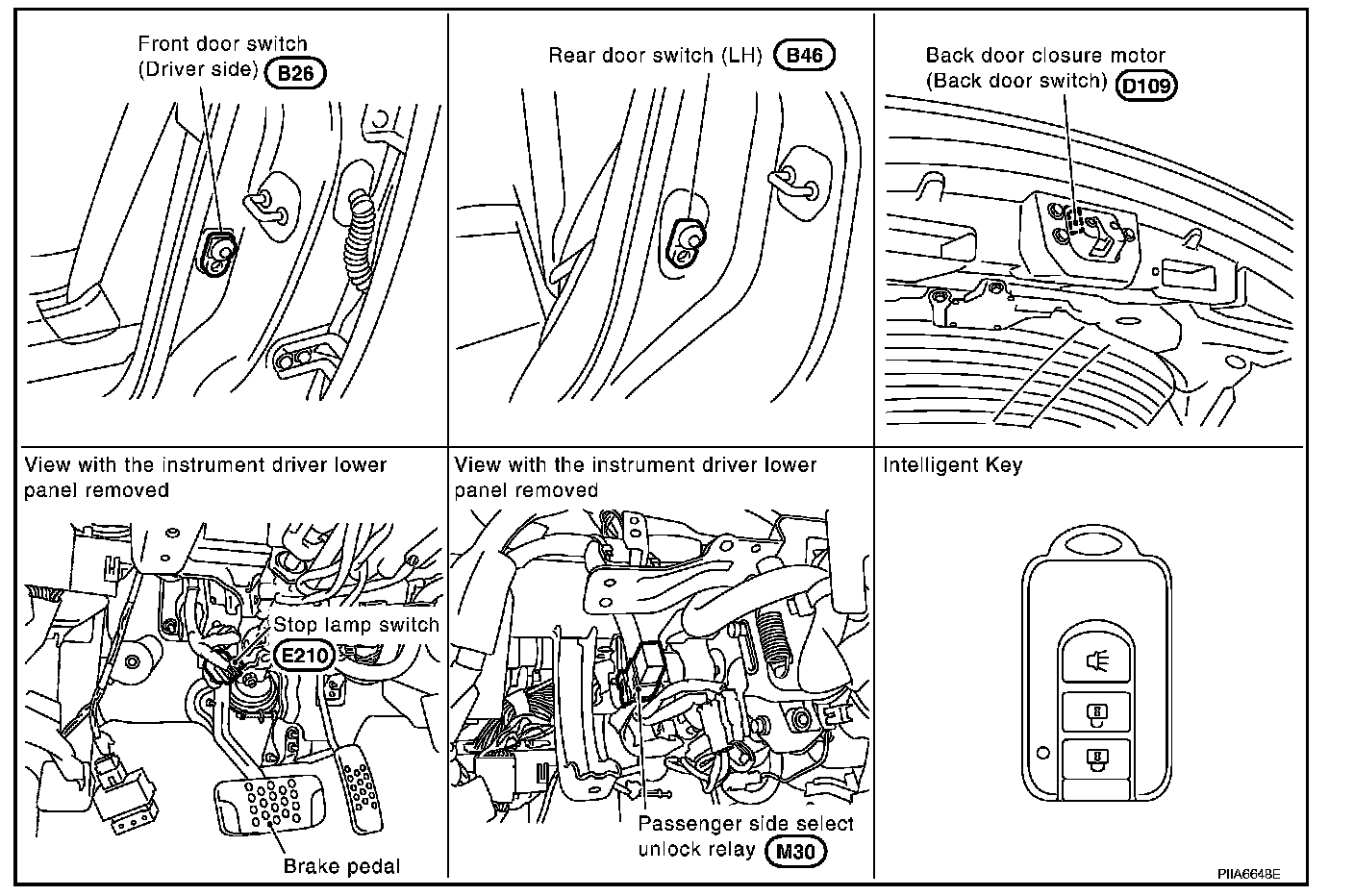 Front door switch
(Driver side) B26

Rear door switch (LH) B46

Back door closure motor
(Back door switch) D109

View with the instrument driver lower panel removed

Stop lamp switch
E210

Brake pedal

View with the instrument driver lower panel removed

Passenger side select unlock relay M30

Intelligent Key

PIIA6648E