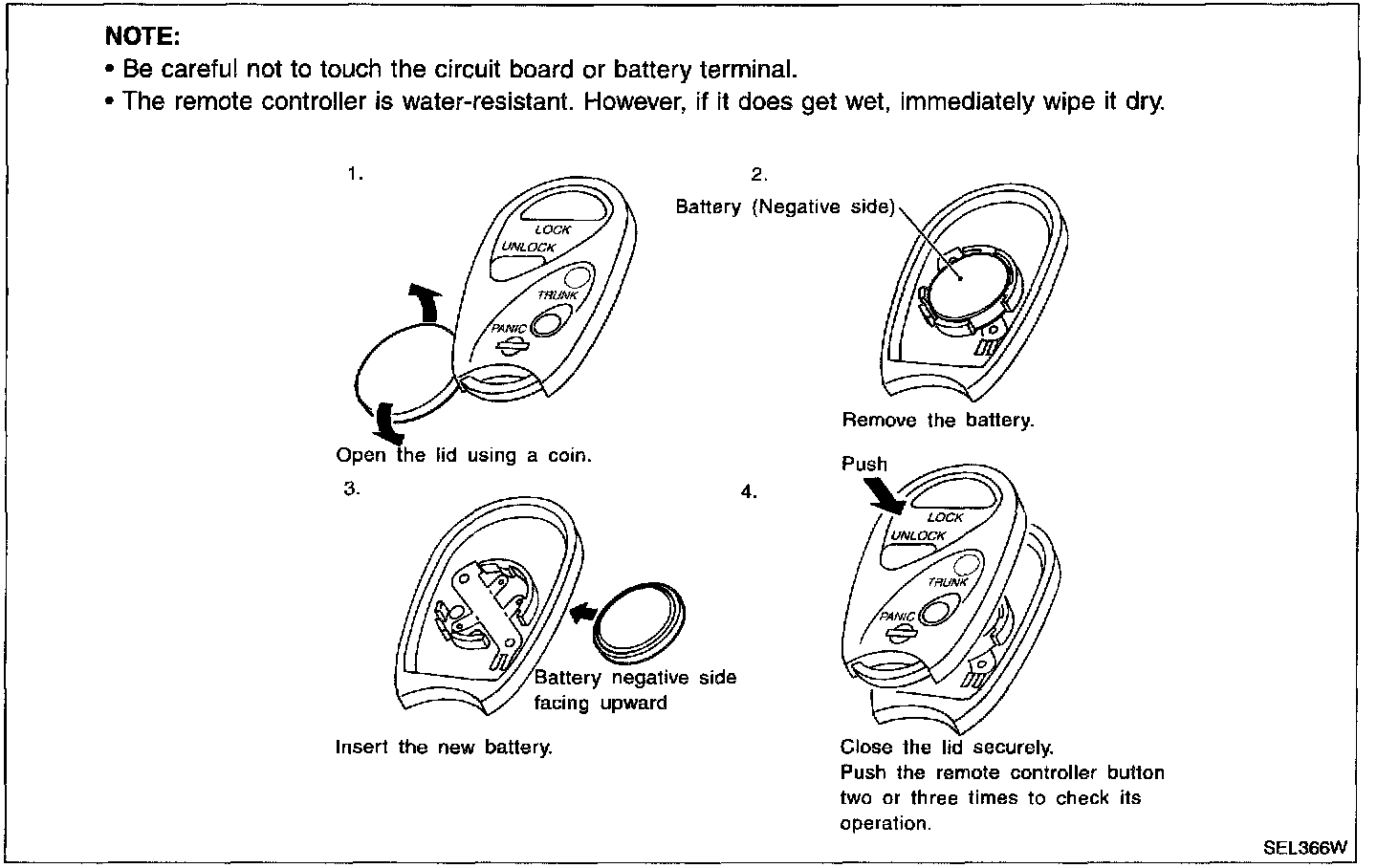 NOTE:
• Be careful not to touch the circuit board or battery terminal.
• The remote controller is water-resistant. However, if it does get wet, immediately wipe it dry.

1.

LOCK
UNLOCK
TRUNK
PANIC

Open the lid using a coin.

2.

Battery (Negative side)

Remove the battery.

3.

Battery negative side facing upward

Insert the new battery.

4.

Push

LOCK
UNLOCK
TRUNK
PANIC

Close the lid securely.
Push the remote controller button two or three times to check its operation.

SEL366W