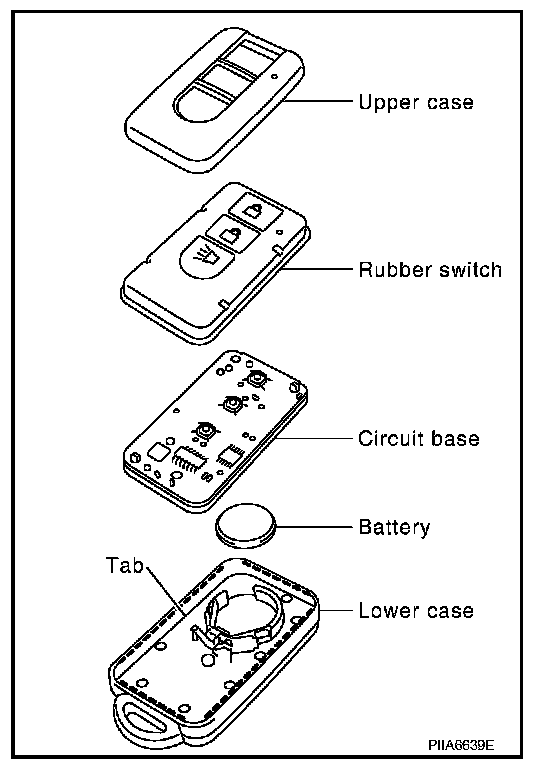 Upper case

Rubber switch

Circuit base

Battery

Tab

Lower case

PIIA6639E