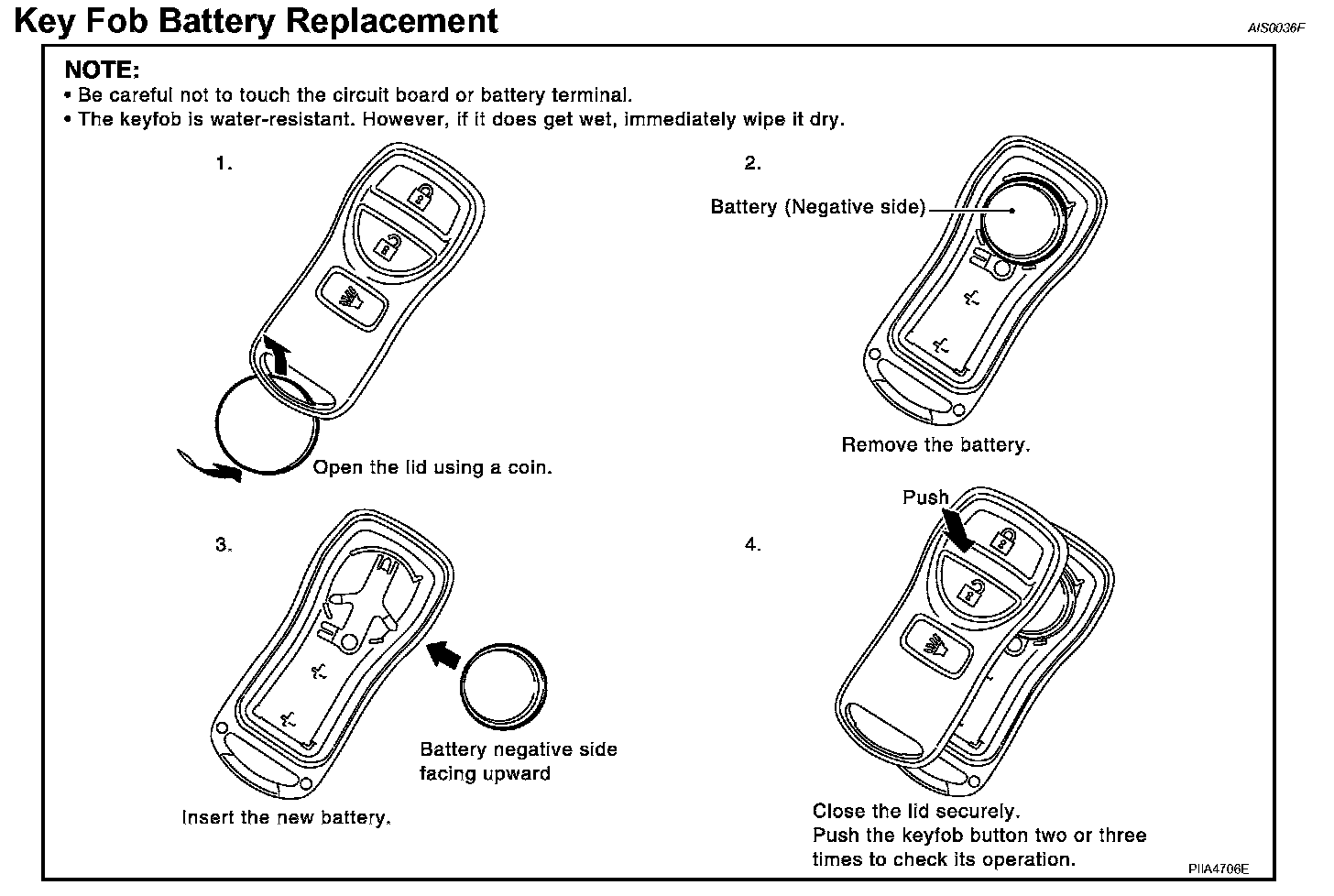 Key Fob Battery Replacement

AIS0036F

NOTE:
• Be careful not to touch the circuit board or battery terminal.
• The keyfob is water-resistant. However, if it does get wet, immediately wipe it dry.

1.

Open the lid using a coin.

2.

Battery (Negative side)

Remove the battery.

3.

Battery negative side facing upward

Insert the new battery.

4.

Push

Close the lid securely.
Push the keyfob button two or three times to check its operation.

PIIA4706E