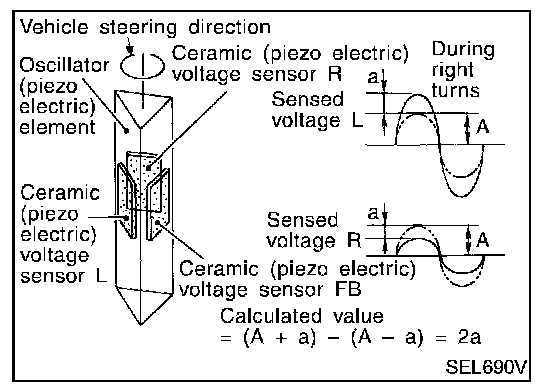 Vehicle steering direction

Oscillator (piezo electric) element

Ceramic (piezo electric) voltage sensor R

During right turns

a

Sensed voltage L

A

Ceramic (piezo electric) voltage sensor L

a

Sensed voltage R

A

Ceramic (piezo electric) voltage sensor FB

Calculated value $= (A + a) - (A - a) = 2a$

SEL690V