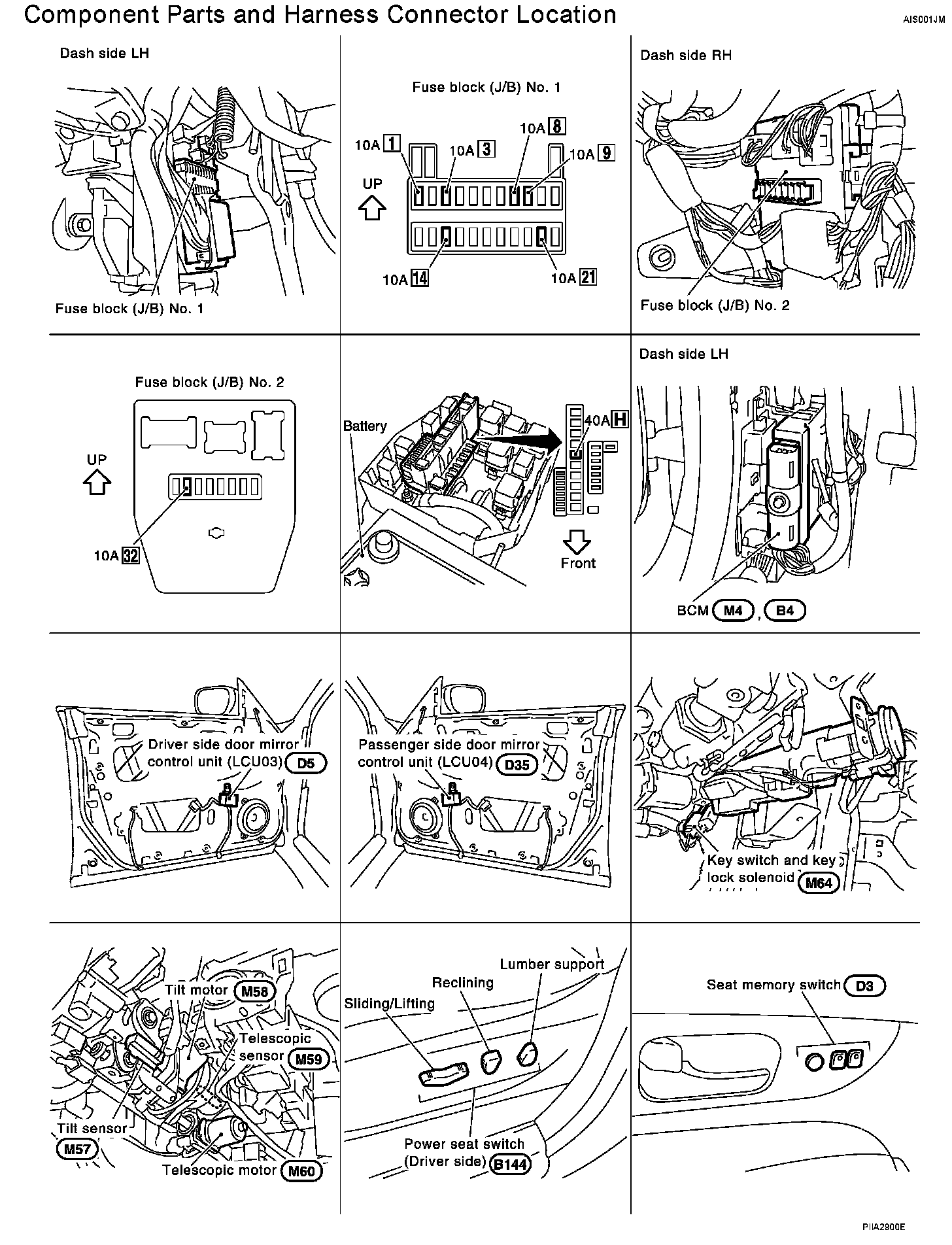 Component Parts and Harness Connector Location

AIS001JM

Dash side LH

Fuse block (J/B) No. 1

Fuse block (J/B) No. 1

10A 1

10A 3

10A 8

10A 9

UP

10A 14

10A 21

Dash side RH

Fuse block (J/B) No. 2

Fuse block (J/B) No. 2

UP

10A 32

Battery

40A H

Front

Dash side LH

BCM M4, B4

Driver side door mirror control unit (LCU03) D5

Passenger side door mirror control unit (LCU04) D35

Key switch and key lock solenoid M64

Tilt motor M58

Telescopic sensor M59

Tilt sensor M57

Telescopic motor M60

Lumber support

Reclining

Sliding/Lifting

Power seat switch (Driver side) B144

Seat memory switch D3

PIIA2900E