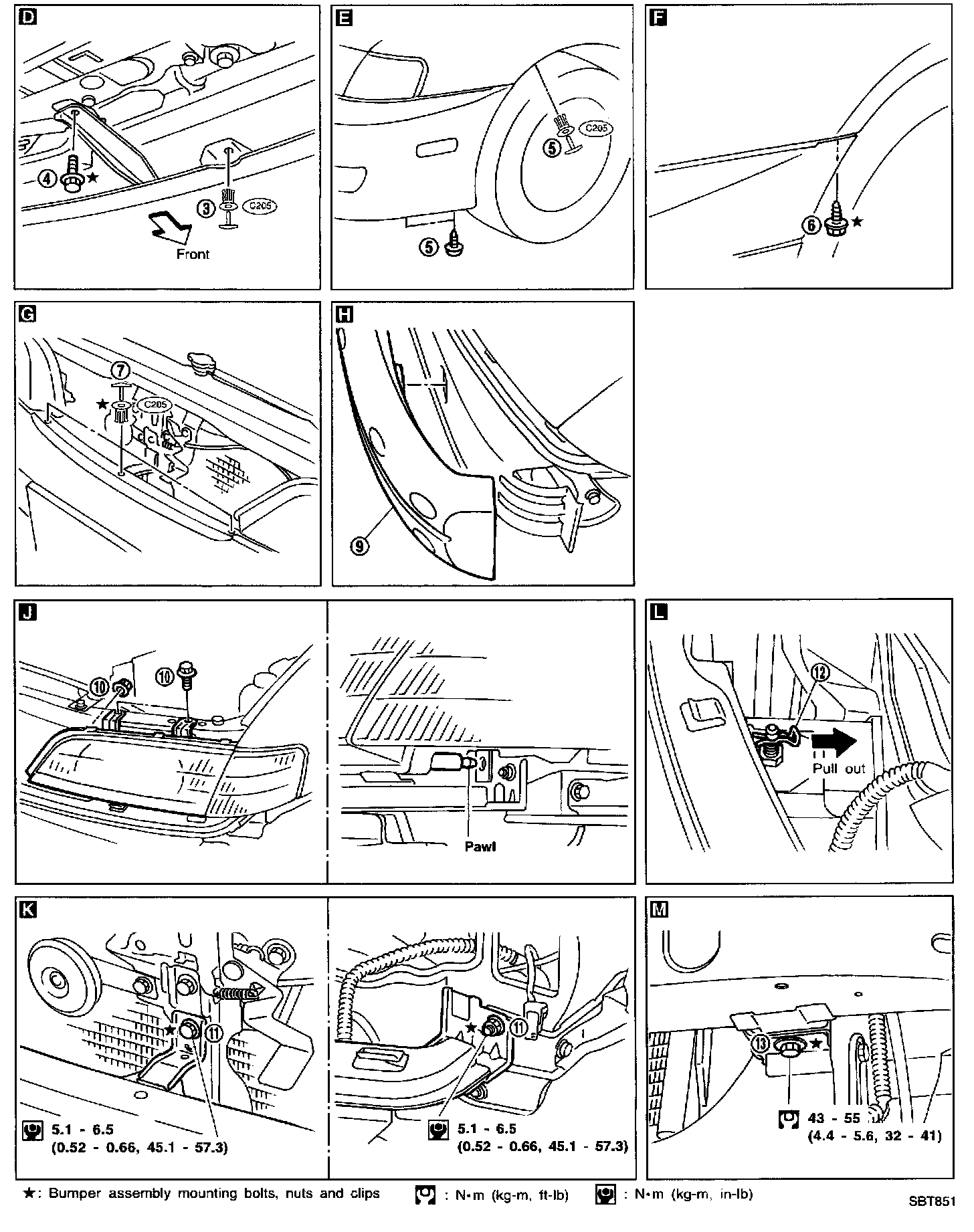 D

4 ★

3 C205

Front

E

5 C205

5

F

6 ★

G

7

★ C205

H

9

J

10

10

Pawl

L

12

Pull out

K

★ 11

5.1 - 6.5
(0.52 - 0.66, 45.1 - 57.3)

★ 11

5.1 - 6.5
(0.52 - 0.66, 45.1 - 57.3)

M

13 ★

43 - 55
(4.4 - 5.6, 32 - 41)

★: Bumper assembly mounting bolts, nuts and clips : N•m (kg-m, ft-lb) : N•m (kg-m, in-lb)

SBT851