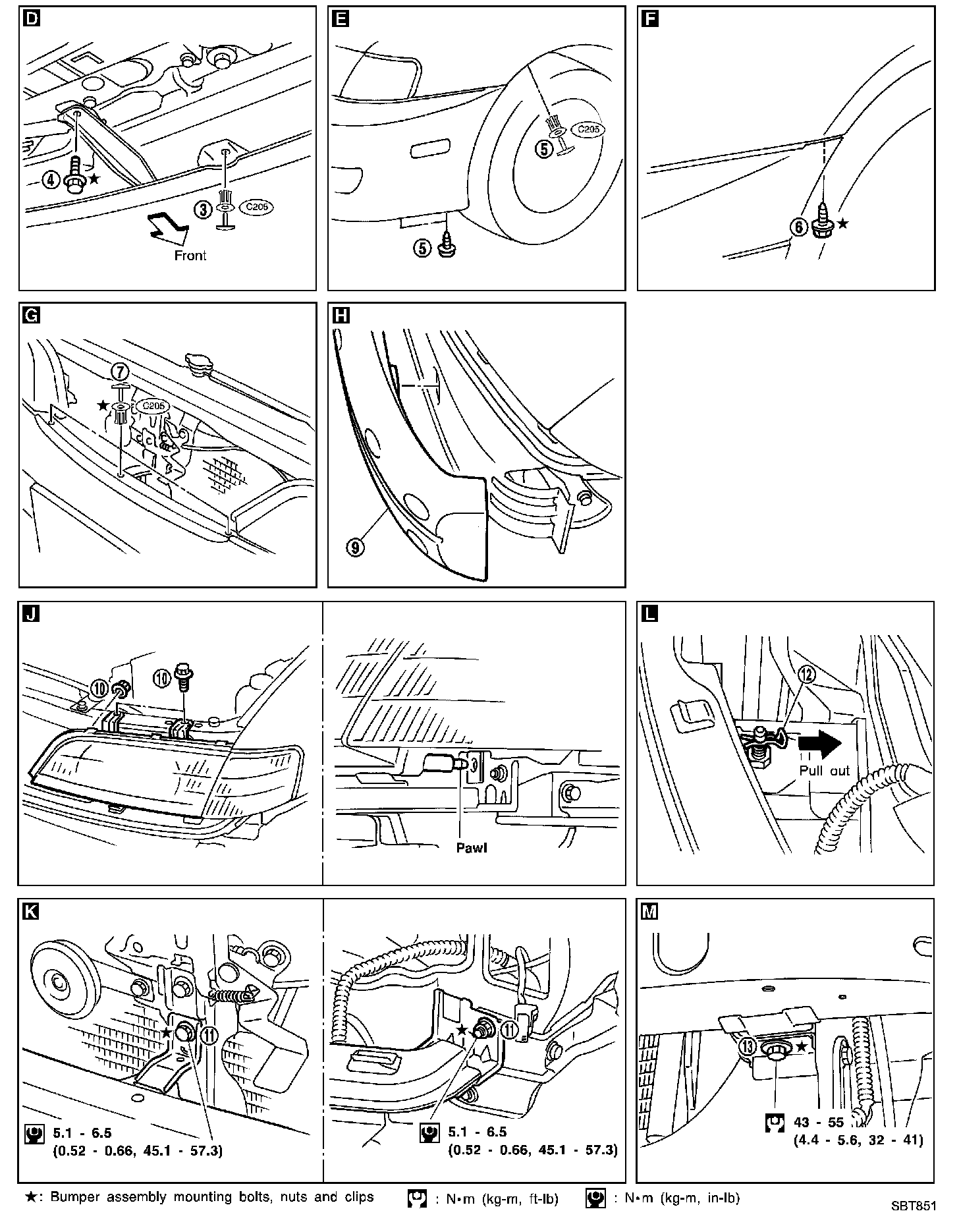 D
④ ★
③ C205
Front

E
⑤ C205
⑤

F
⑥ ★

G
⑦
★ C205

H
⑨

J
⑩ ⑩
Pawl

L
⑫
Pull out

K
★ ⑪
5.1 - 6.5
(0.52 - 0.66, 45.1 - 57.3)
★ ⑪
5.1 - 6.5
(0.52 - 0.66, 45.1 - 57.3)

M
⑬ ★
43 - 55
(4.4 - 5.6, 32 - 41)

★: Bumper assembly mounting bolts, nuts and clips : N•m (kg-m, ft-lb) : N•m (kg-m, in-lb)

SBT851