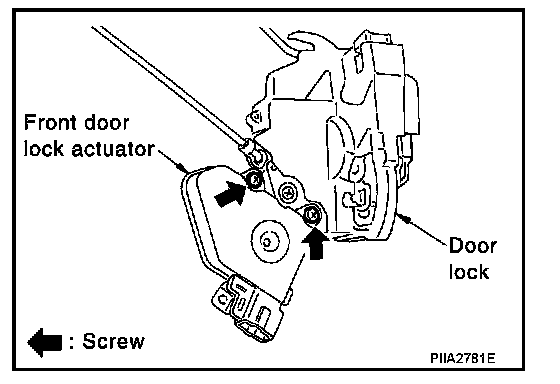 Front door lock actuator

Door lock

: Screw

PIIA2781E