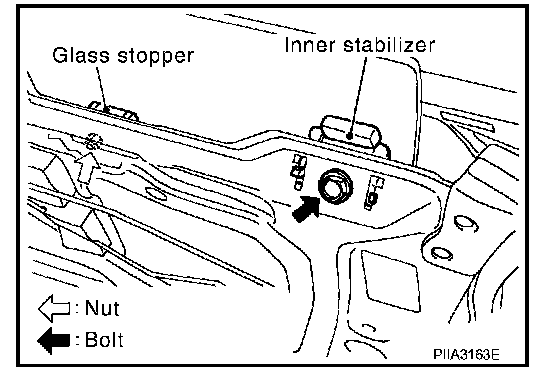 Glass stopper
Inner stabilizer
: Nut
: Bolt
PIIA3163E