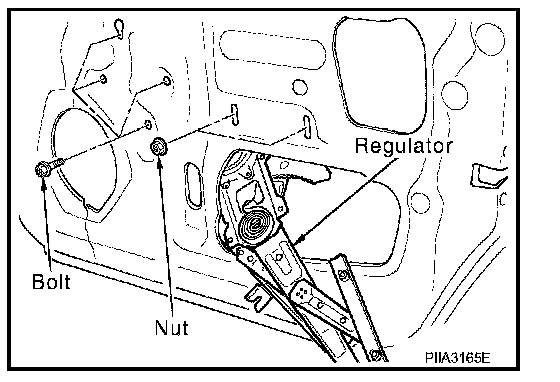 Regulator
Bolt
Nut
PIIA3165E