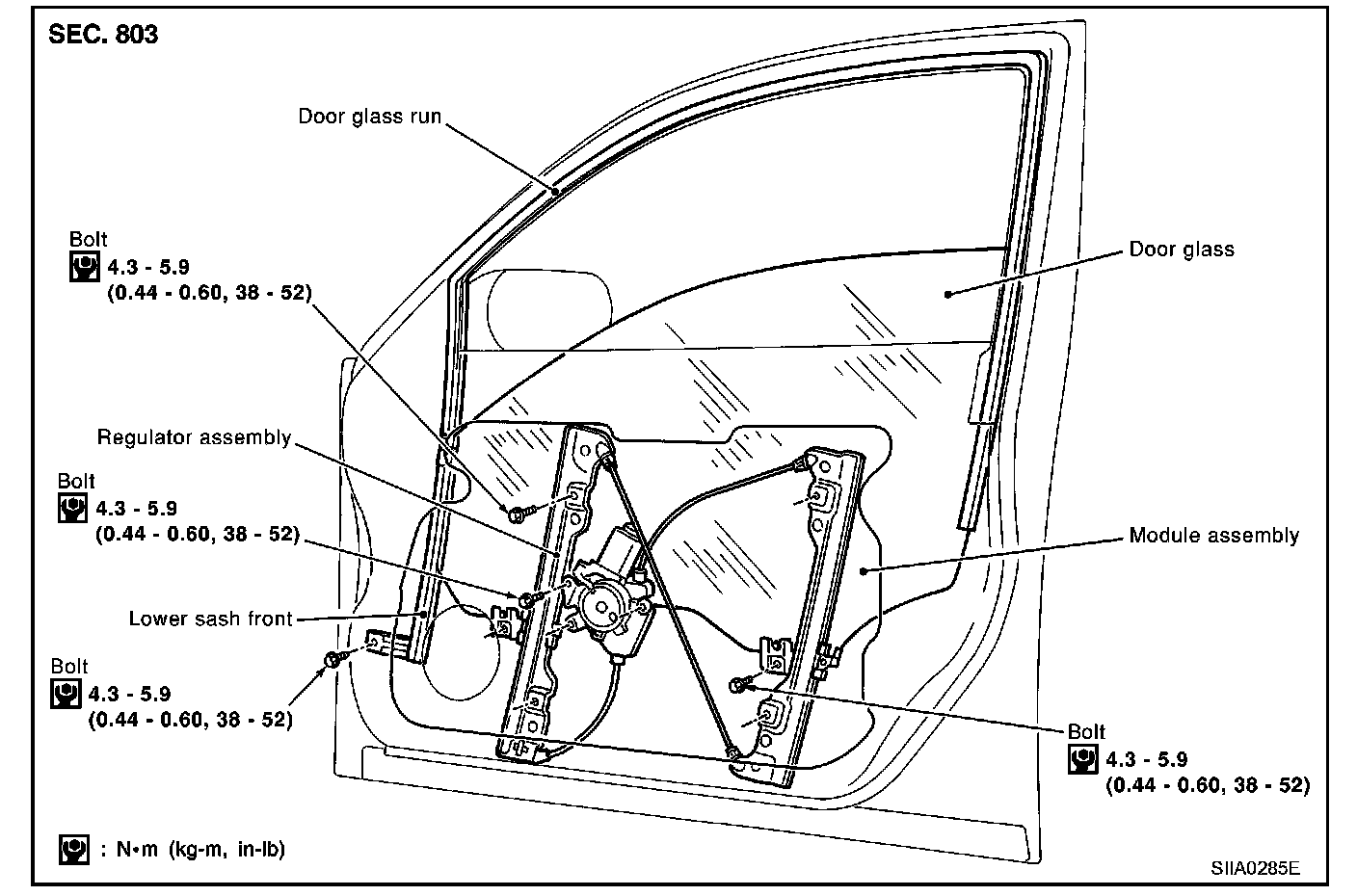 SEC. 803

Door glass run

Bolt
4.3 - 5.9
(0.44 - 0.60, 38 - 52)

Door glass

Regulator assembly

Bolt
4.3 - 5.9
(0.44 - 0.60, 38 - 52)

Module assembly

Lower sash front

Bolt
4.3 - 5.9
(0.44 - 0.60, 38 - 52)

Bolt
4.3 - 5.9
(0.44 - 0.60, 38 - 52)

: N•m (kg-m, in-lb)

SIIA0285E