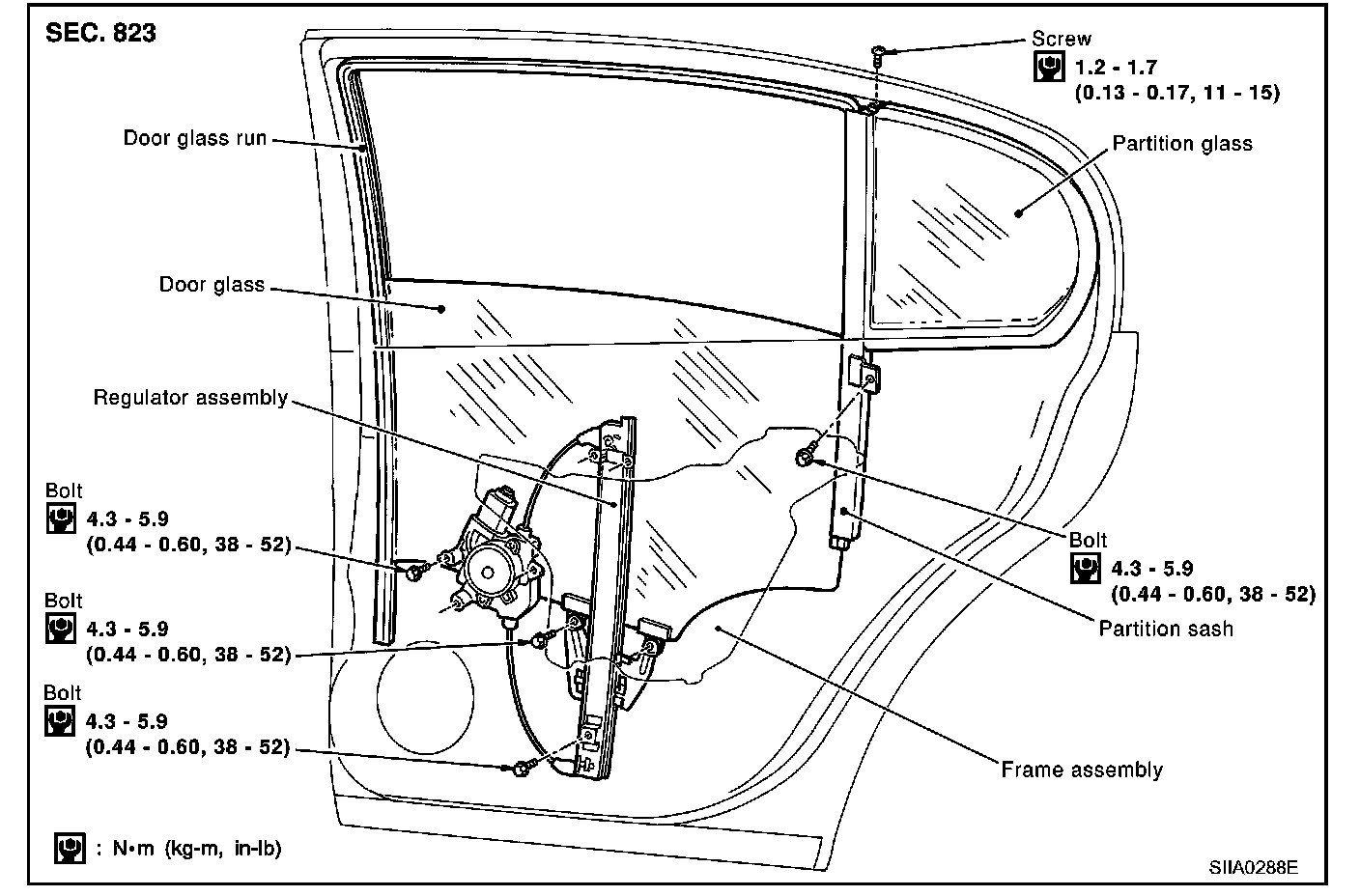 SEC. 823

Screw
1.2 - 1.7
(0.13 - 0.17, 11 - 15)

Door glass run

Partition glass

Door glass

Regulator assembly

Bolt
4.3 - 5.9
(0.44 - 0.60, 38 - 52)

Bolt
4.3 - 5.9
(0.44 - 0.60, 38 - 52)

Bolt
4.3 - 5.9
(0.44 - 0.60, 38 - 52)

Bolt
4.3 - 5.9
(0.44 - 0.60, 38 - 52)

Partition sash

Frame assembly

: N•m (kg-m, in-lb)

SIIA0288E