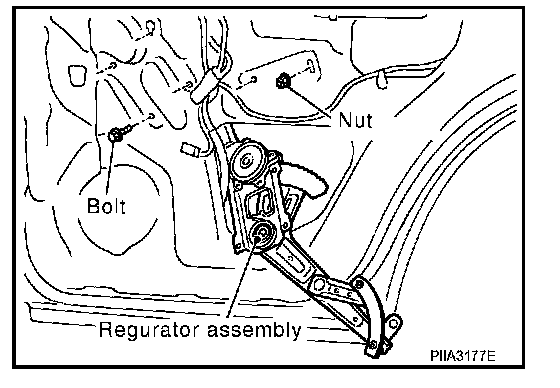 Nut
Bolt
Regurator assembly
PIIA3177E