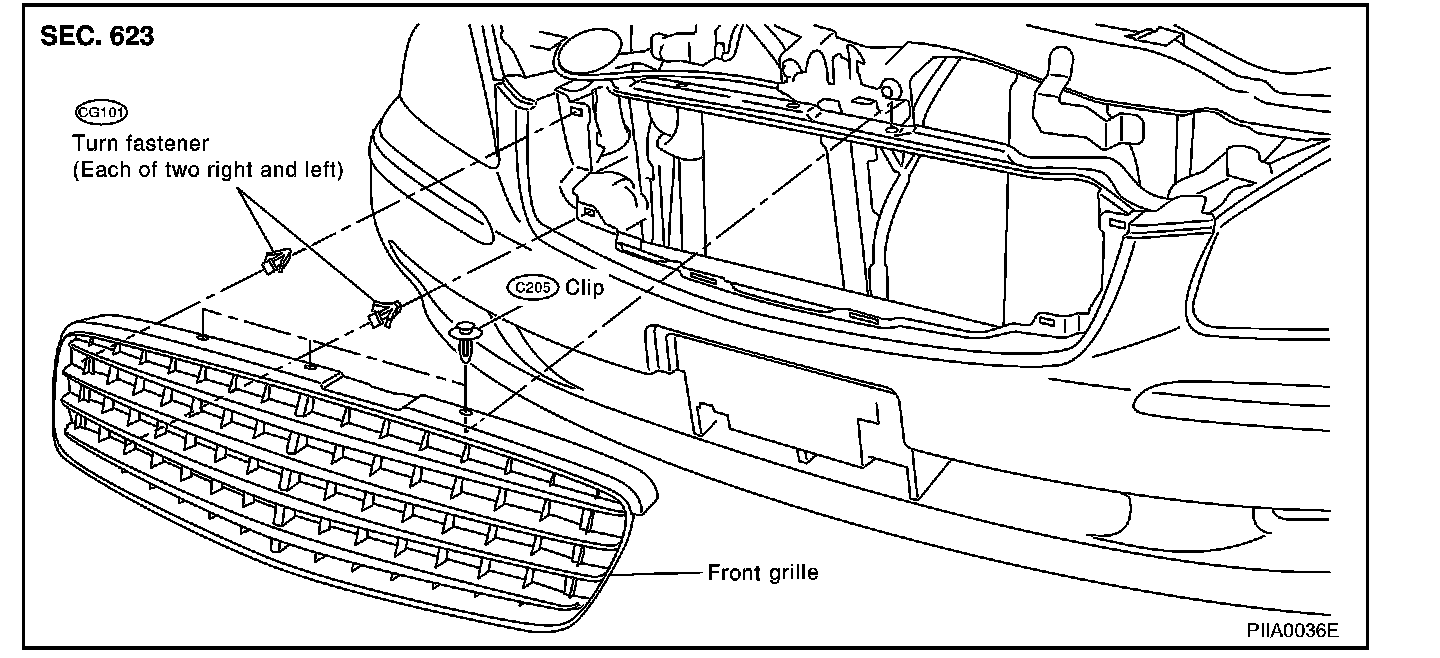 SEC. 623

CG101
Turn fastener
(Each of two right and left)

C205 Clip

Front grille

PIIA0036E