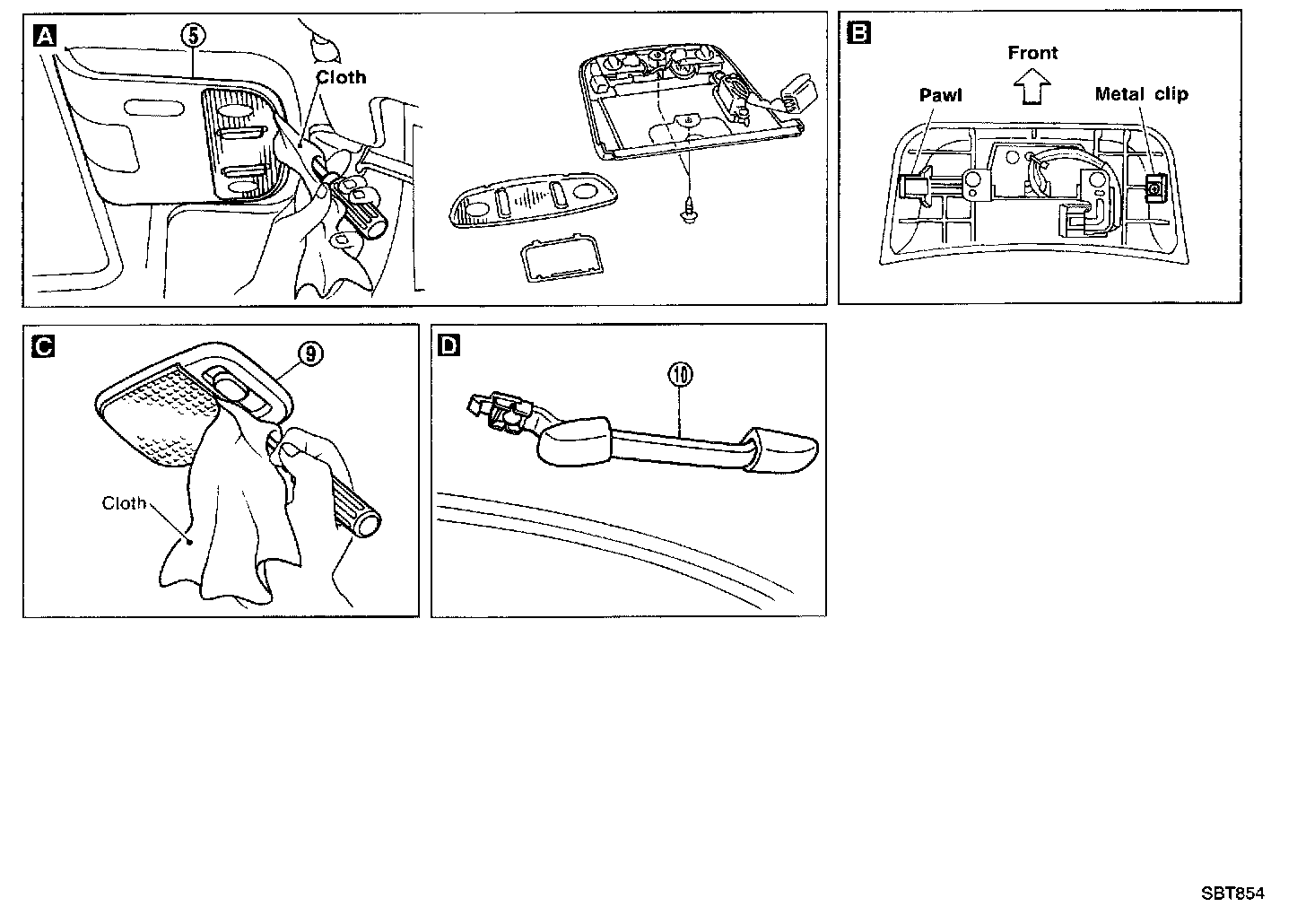 A
5
Cloth

B
Front
Pawl
Metal clip

C
9
Cloth

D
10

SBT854