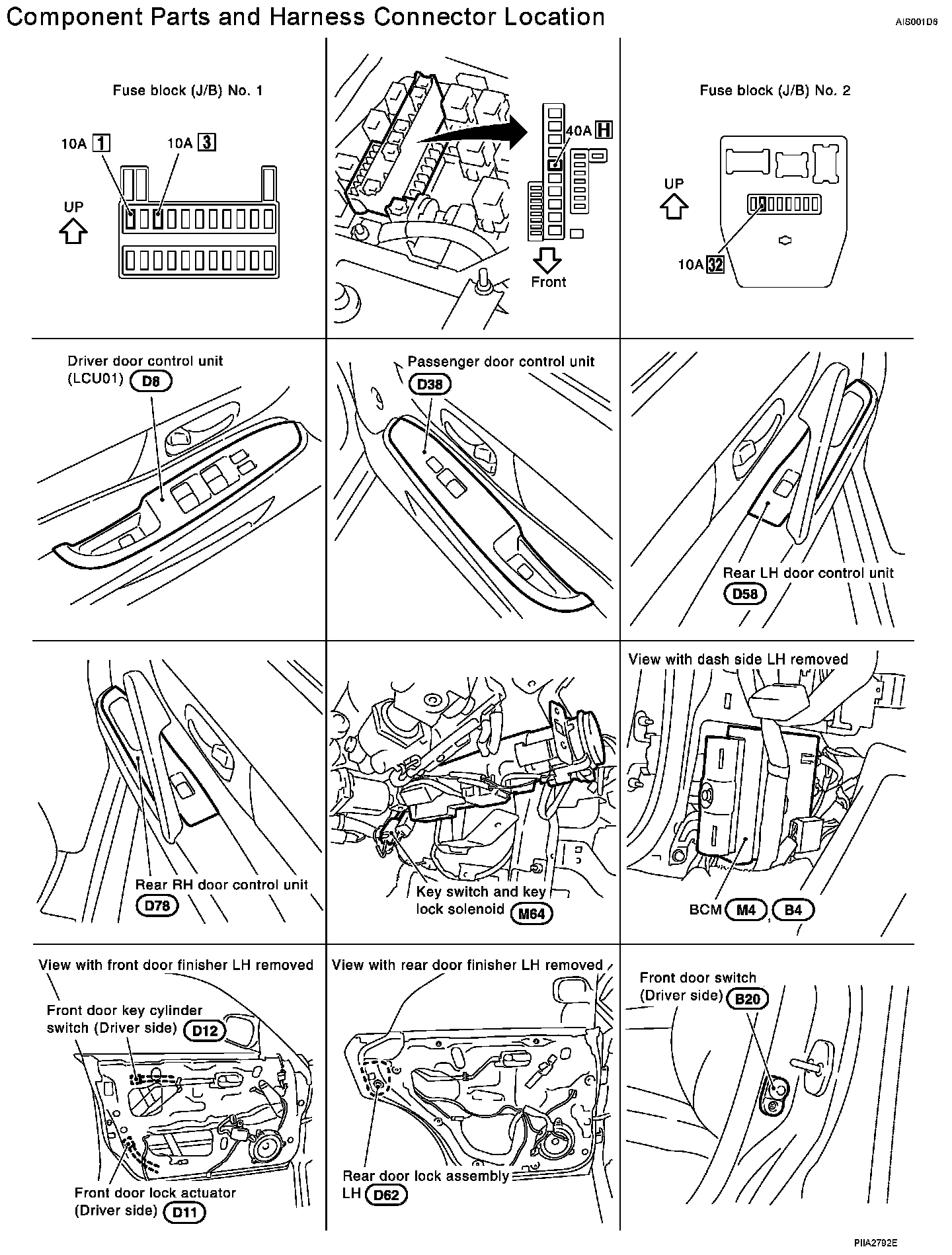 Component Parts and Harness Connector Location

AIS001D6

Fuse block (J/B) No. 1

10A 1

10A 3

UP

40A H

Front

Fuse block (J/B) No. 2

UP

10A 32

Driver door control unit (LCU01) D8

Passenger door control unit D38

Rear LH door control unit D58

Rear RH door control unit D78

Key switch and key lock solenoid M64

View with dash side LH removed

BCM M4, B4

View with front door finisher LH removed

Front door key cylinder switch (Driver side) D12

Front door lock actuator (Driver side) D11

View with rear door finisher LH removed

Rear door lock assembly LH D62

Front door switch (Driver side) B20

PIIA2792E