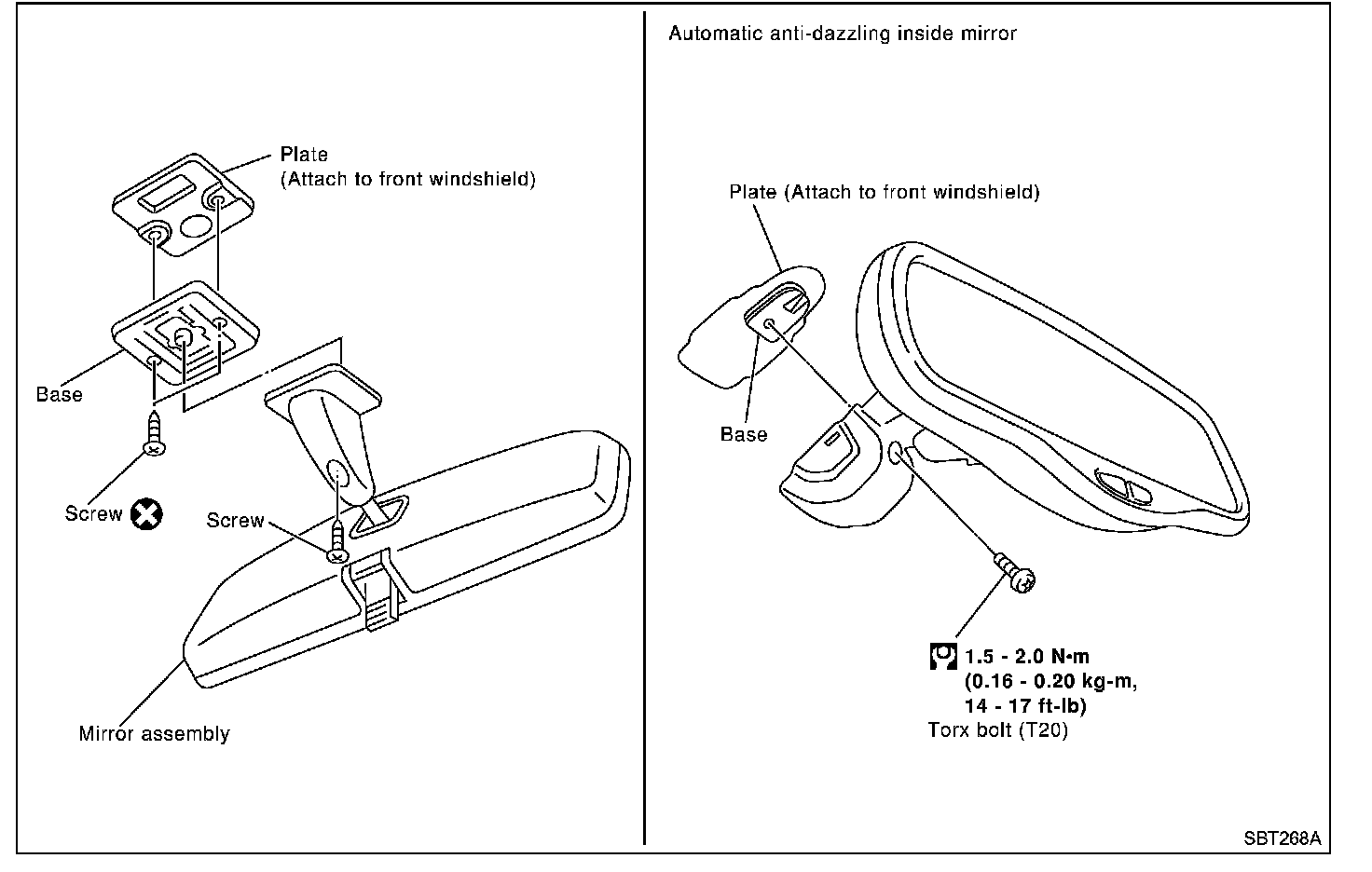 Plate
(Attach to front windshield)

Base

Screw

Screw

Mirror assembly

Automatic anti-dazzling inside mirror

Plate (Attach to front windshield)

Base

1.5 - 2.0 N·m
(0.16 - 0.20 kg-m,
14 - 17 ft-lb)
Torx bolt (T20)

SBT268A