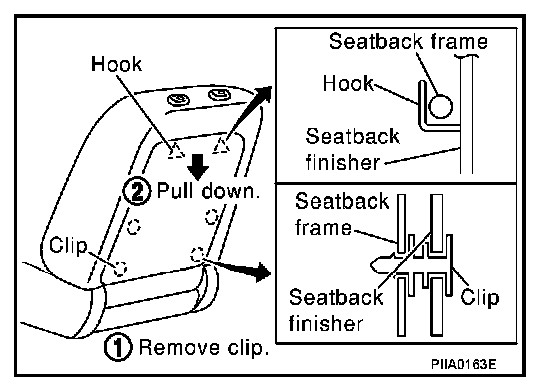 Hook

2 Pull down.

Clip

1 Remove clip.

Seatback frame

Hook

Seatback finisher

Seatback frame

Seatback finisher

Clip

PIIA0163E