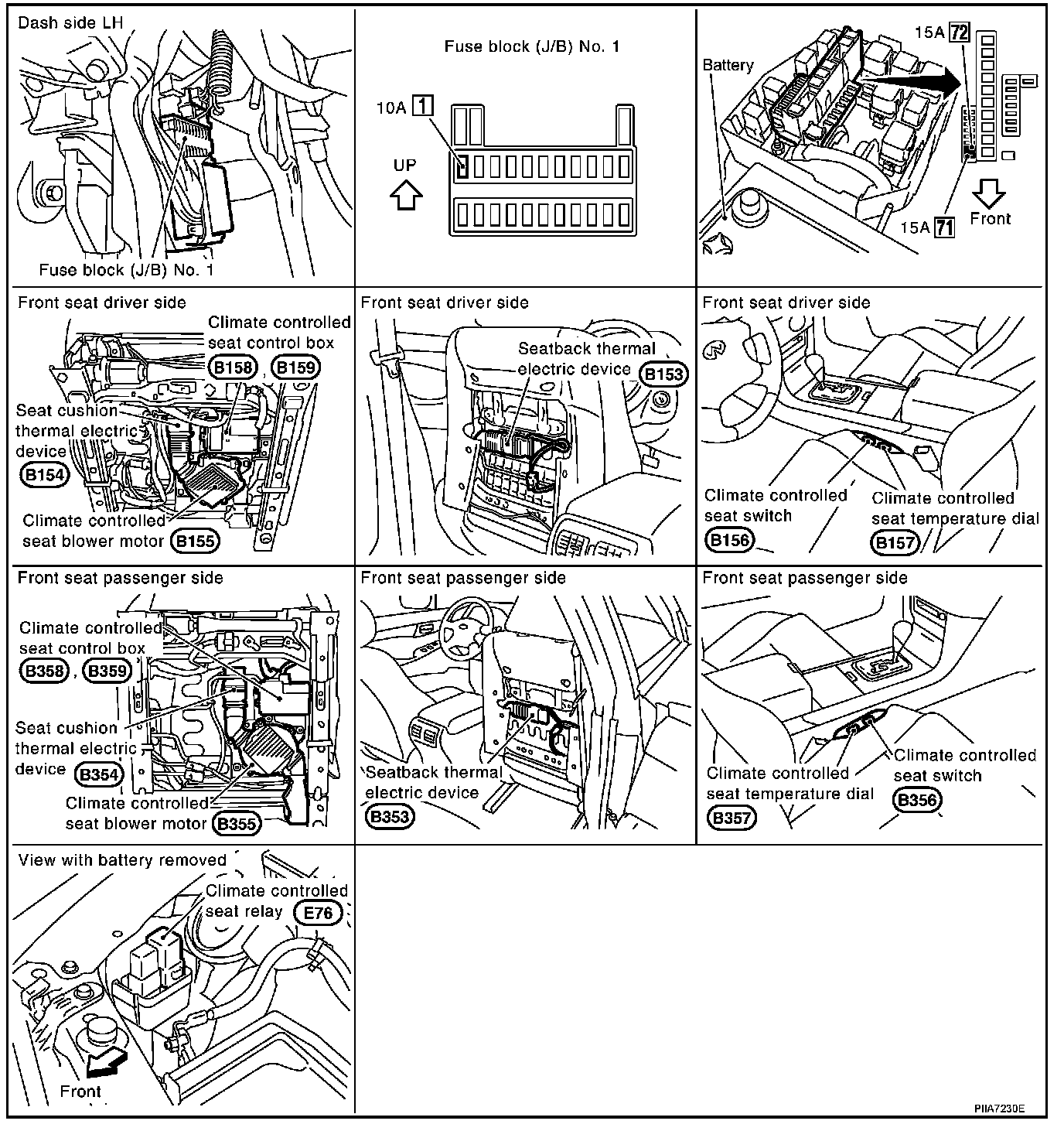 Dash side LH

Fuse block (J/B) No. 1

Fuse block (J/B) No. 1

10A 1

UP

Battery

15A 72

Front

15A 71

Front seat driver side

Climate controlled seat control box

B158 , B159

Seat cushion thermal electric device

B154

Climate controlled seat blower motor B155

Front seat driver side

Seatback thermal electric device B153

Front seat driver side

Climate controlled seat switch

B156

Climate controlled seat temperature dial

B157

Front seat passenger side

Climate controlled seat control box

B358 , B359

Seat cushion thermal electric device B354

Climate controlled seat blower motor B355

Front seat passenger side

Seatback thermal electric device

B353

Front seat passenger side

Climate controlled seat temperature dial

B357

Climate controlled seat switch

B356

View with battery removed

Climate controlled seat relay E76

Front

PIIA7230E