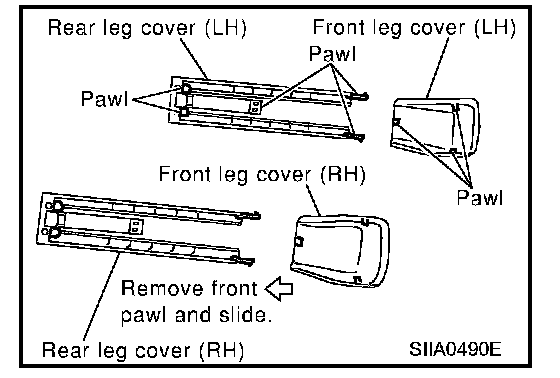 Rear leg cover (LH)
Front leg cover (LH)
Pawl
Pawl
Front leg cover (RH)
Pawl
Remove front pawl and slide.
Rear leg cover (RH)
SIIA0490E