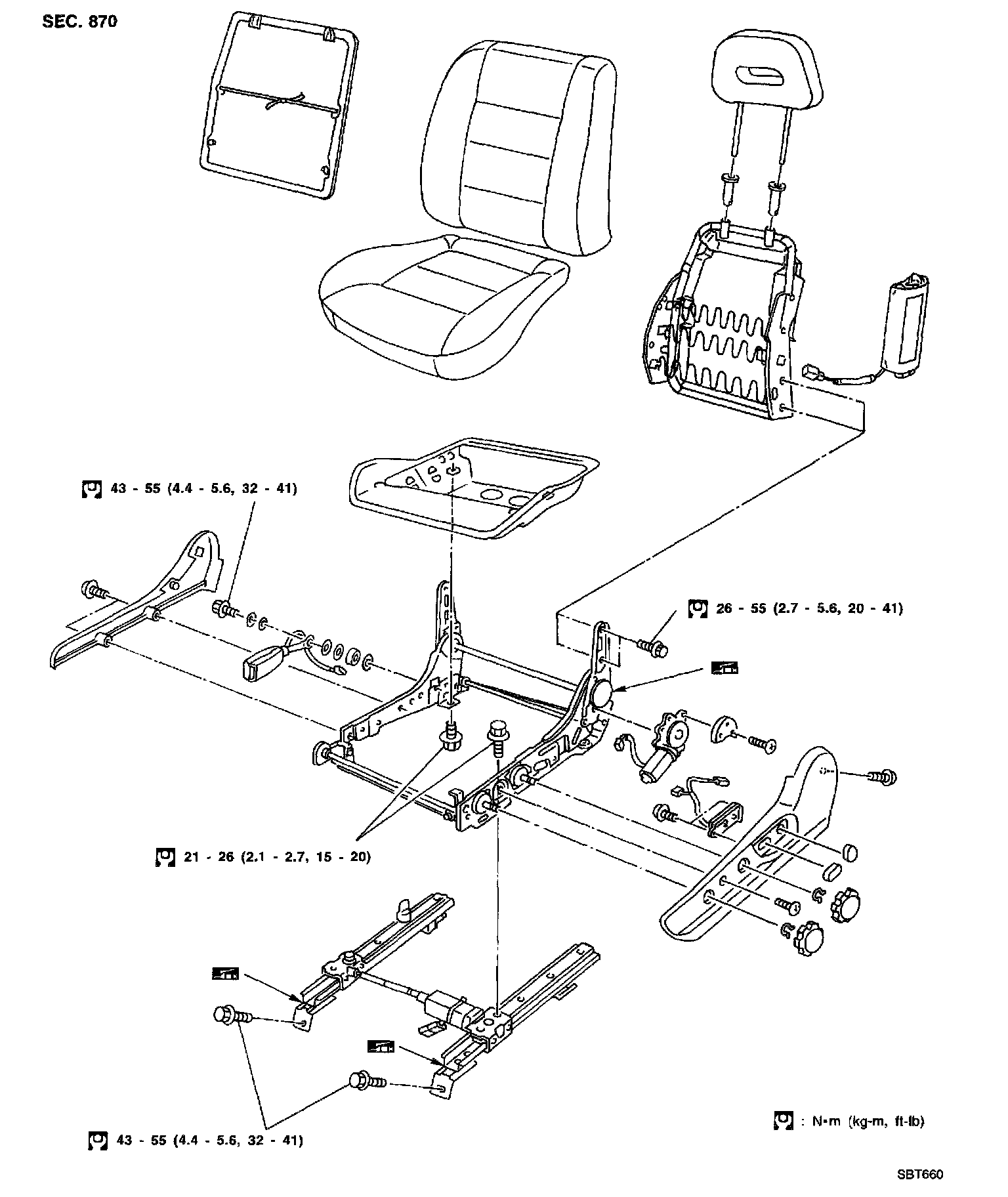 SEC. 870

43 - 55 (4.4 - 5.6, 32 - 41)

26 - 55 (2.7 - 5.6, 20 - 41)

21 - 26 (2.1 - 2.7, 15 - 20)

43 - 55 (4.4 - 5.6, 32 - 41)

: N•m (kg-m, ft-lb)

SBT660