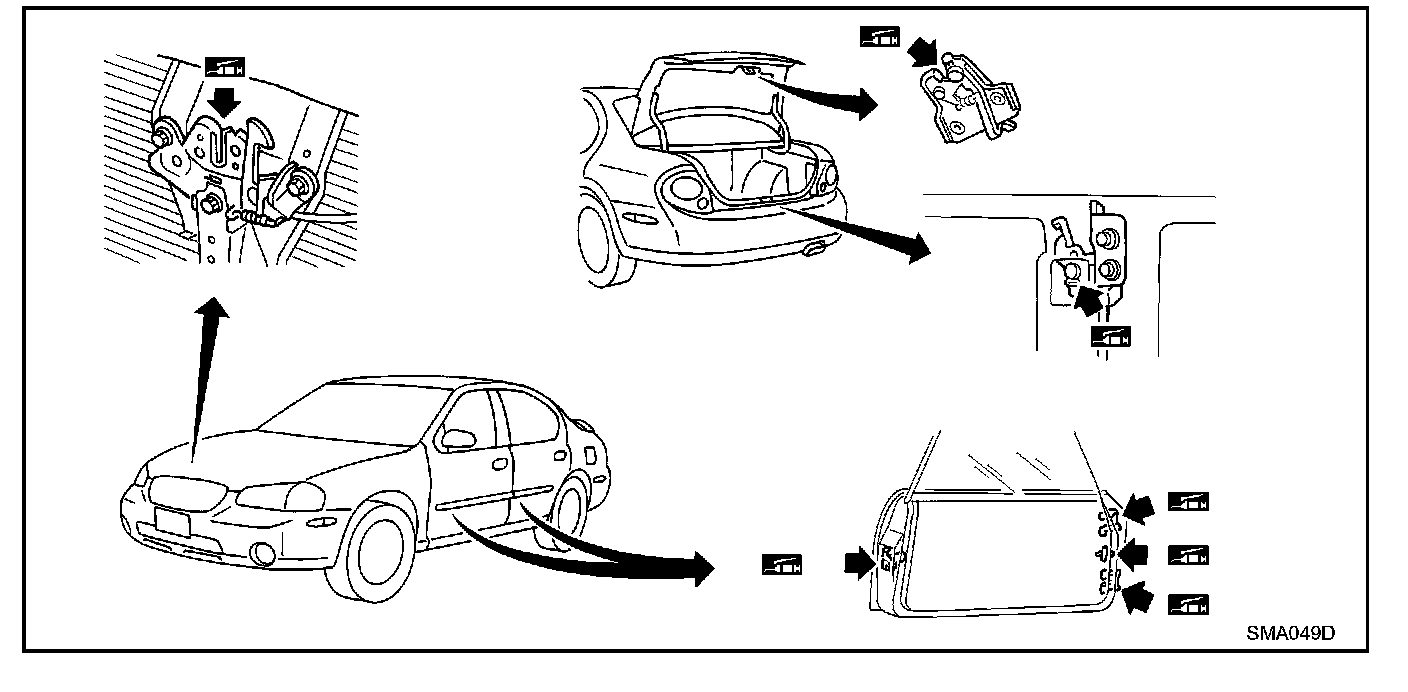 SMA049D