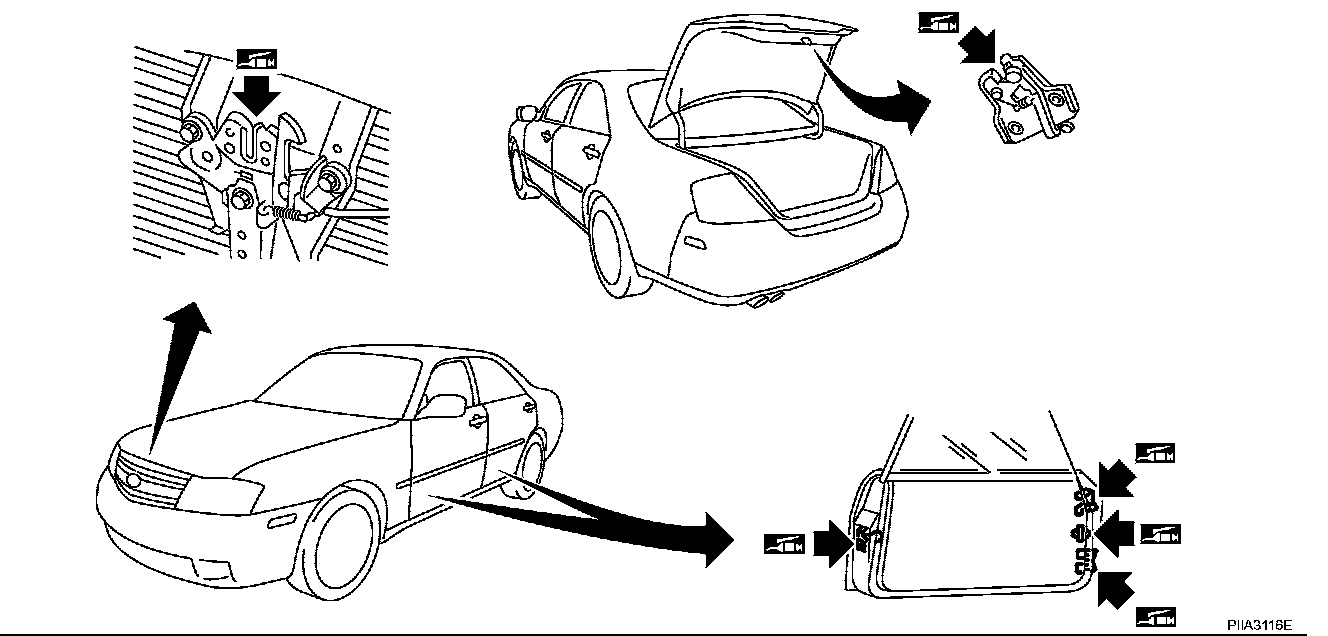 PIIA3116E