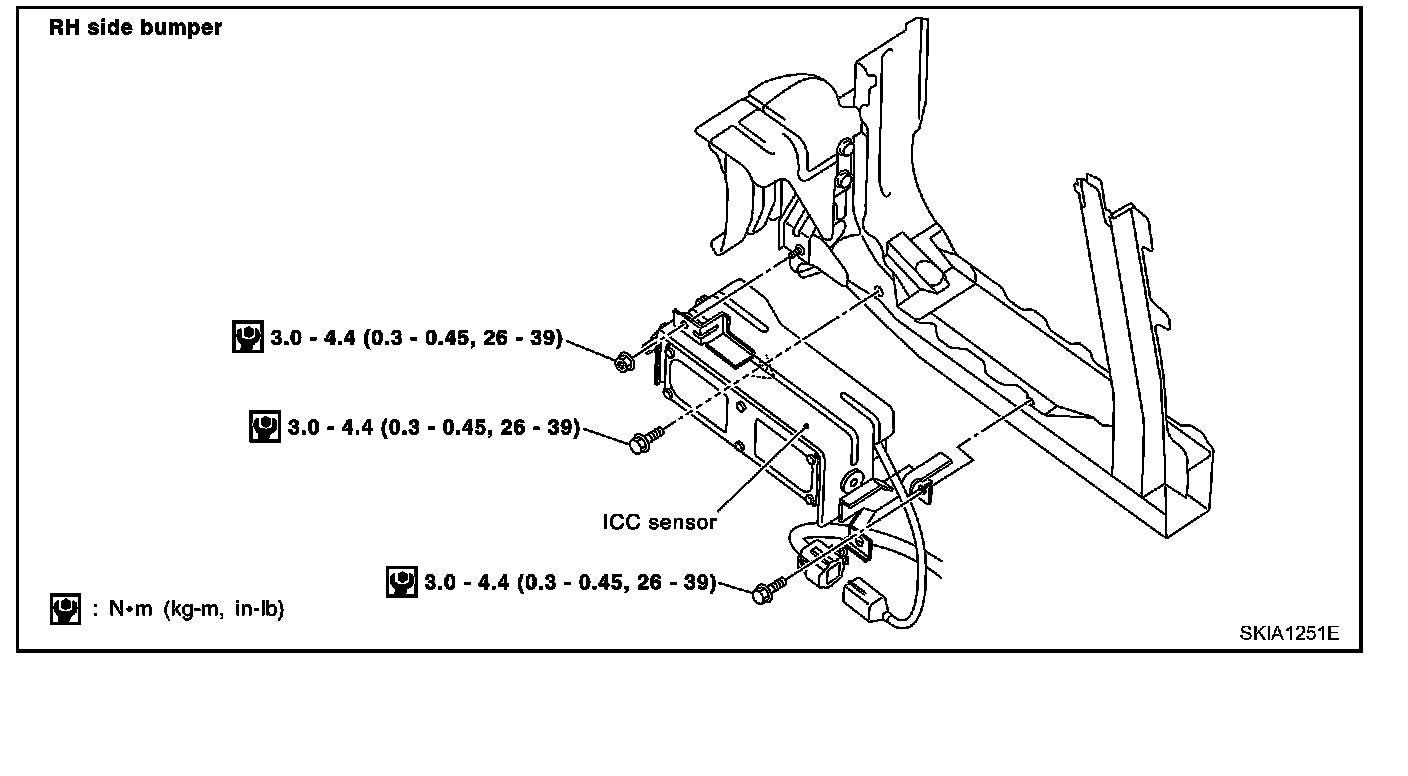 RH side bumper

3.0 - 4.4 (0.3 - 0.45, 26 - 39)

3.0 - 4.4 (0.3 - 0.45, 26 - 39)

ICC sensor

3.0 - 4.4 (0.3 - 0.45, 26 - 39)

: N•m (kg-m, in-lb)

SKIA1251E